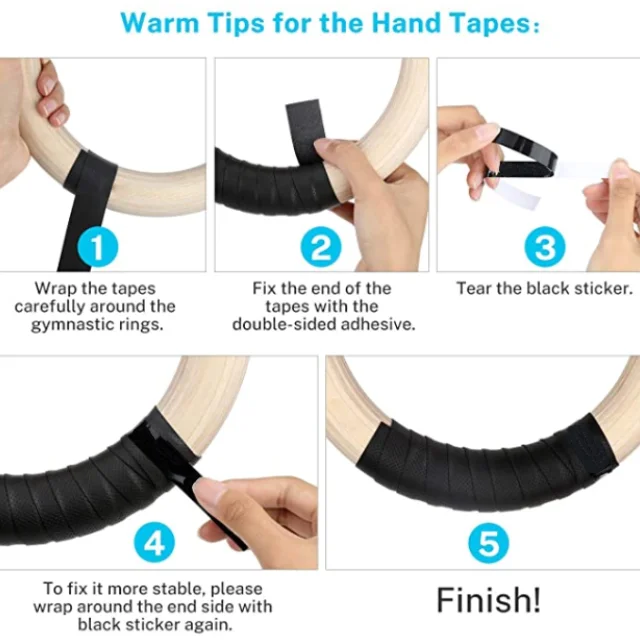 Warm Tips for the Hand Tapes:

1

Wrap the tapes carefully around the gymnastic rings.

2

Fix the end of the tapes with the double-sided adhesive.

3

Tear the black sticker.

4

To fix it more stable, please wrap around the end side with black sticker again.

5

Finish!