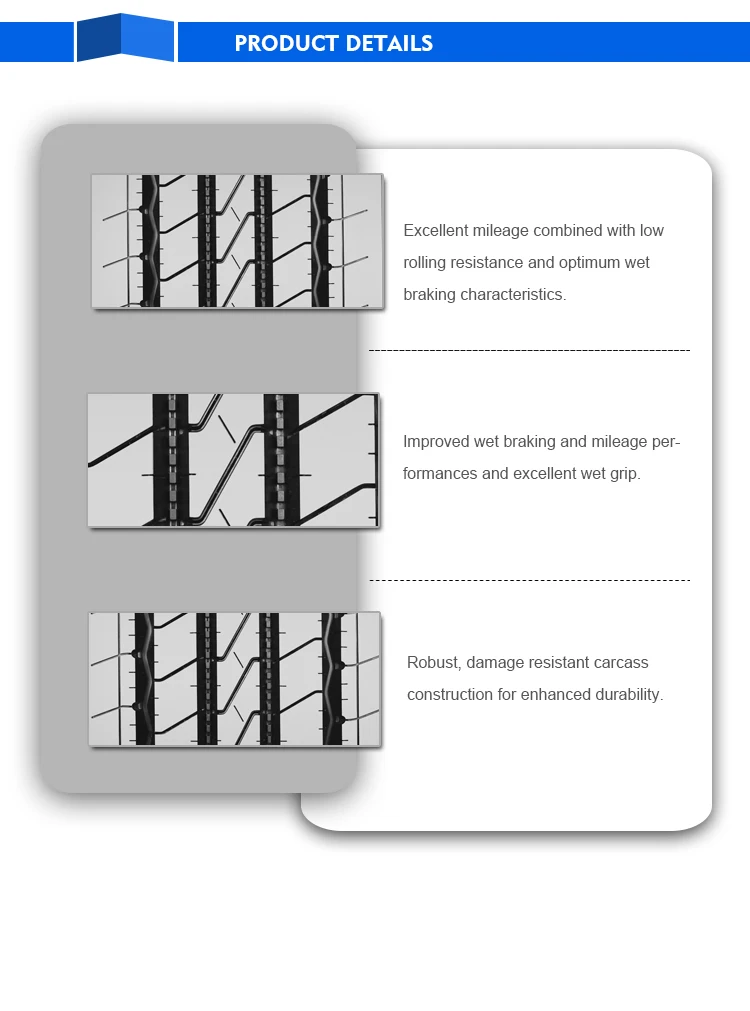 PRODUCT DETAILS

Excellent mileage combined with low rolling resistance and optimum wet braking characteristics.

Improved wet braking and mileage performances and excellent wet grip.

Robust, damage resistant carcass construction for enhanced durability.