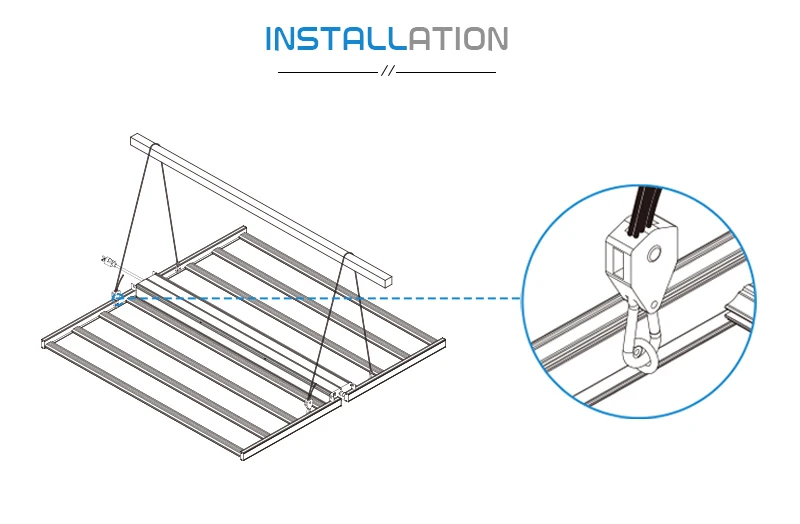 INSTALLATION

//