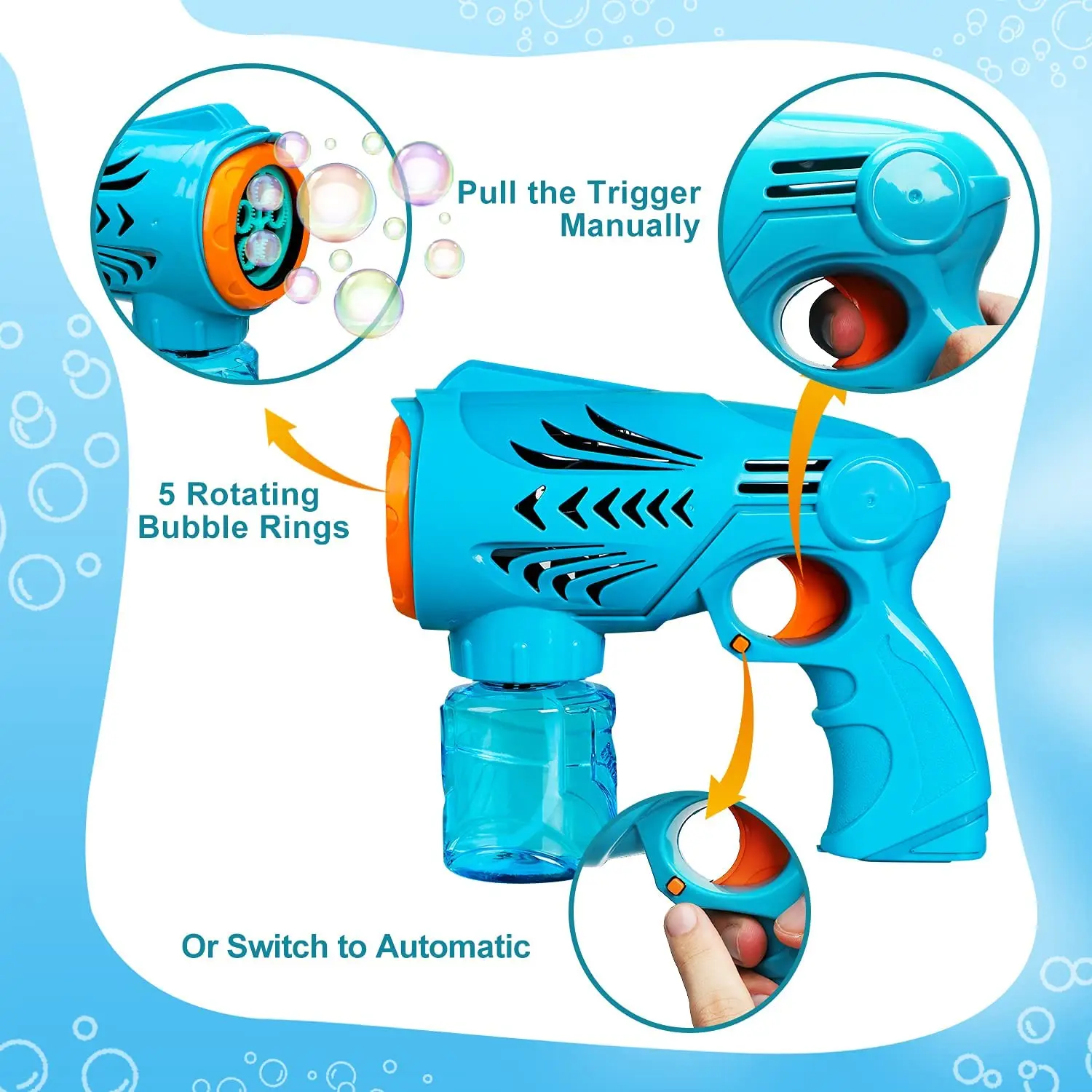 Pull the Trigger
Manually

5 Rotating
Bubble Rings

Or Switch to Automatic