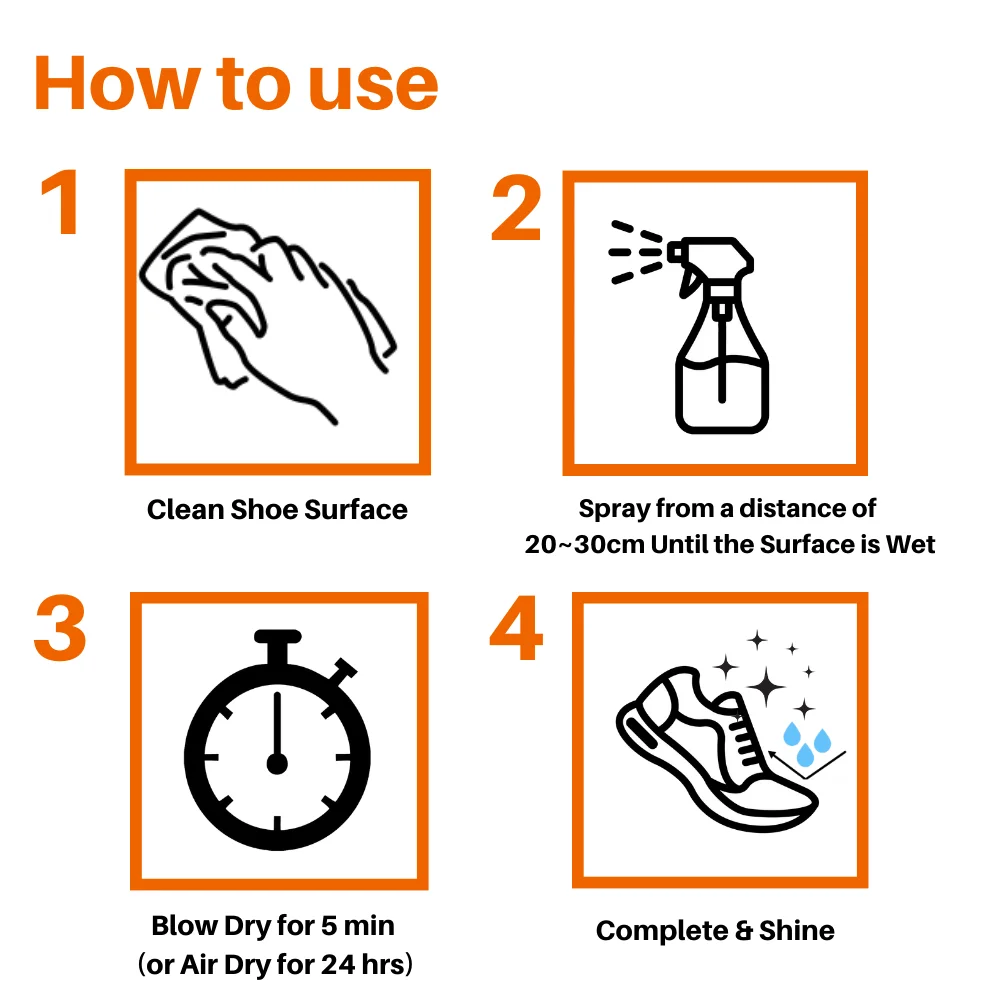 How to use

1

Clean Shoe Surface

2

Spray from a distance of 20~30cm Until the Surface is Wet

3

Blow Dry for 5 min (or Air Dry for 24 hrs)

4

Complete & Shine