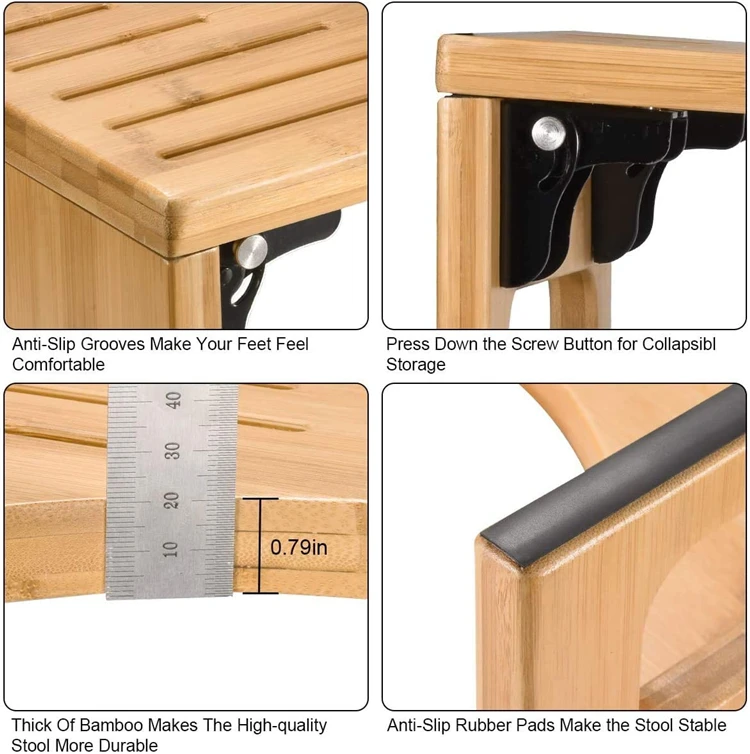 Anti-Slip Grooves Make Your Feet Feel Comfortable

Press Down the Screw Button for Collapsibl Storage

40
30
20
10
0.79in

Thick Of Bamboo Makes The High-quality Stool More Durable

Anti-Slip Rubber Pads Make the Stool Stable