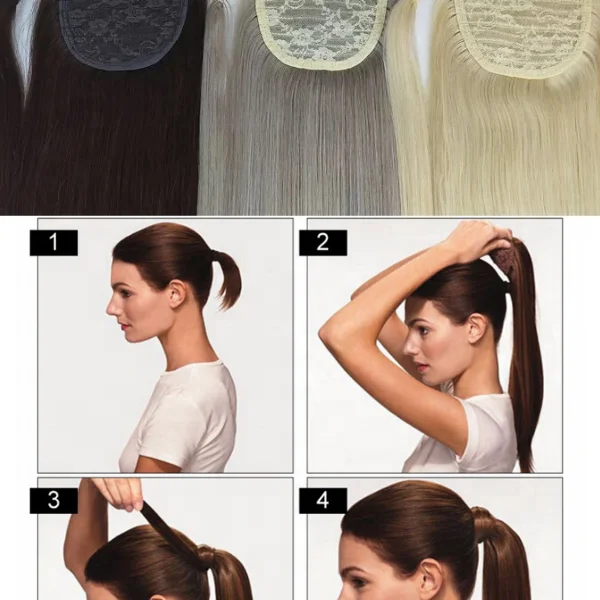 1

2

3

4