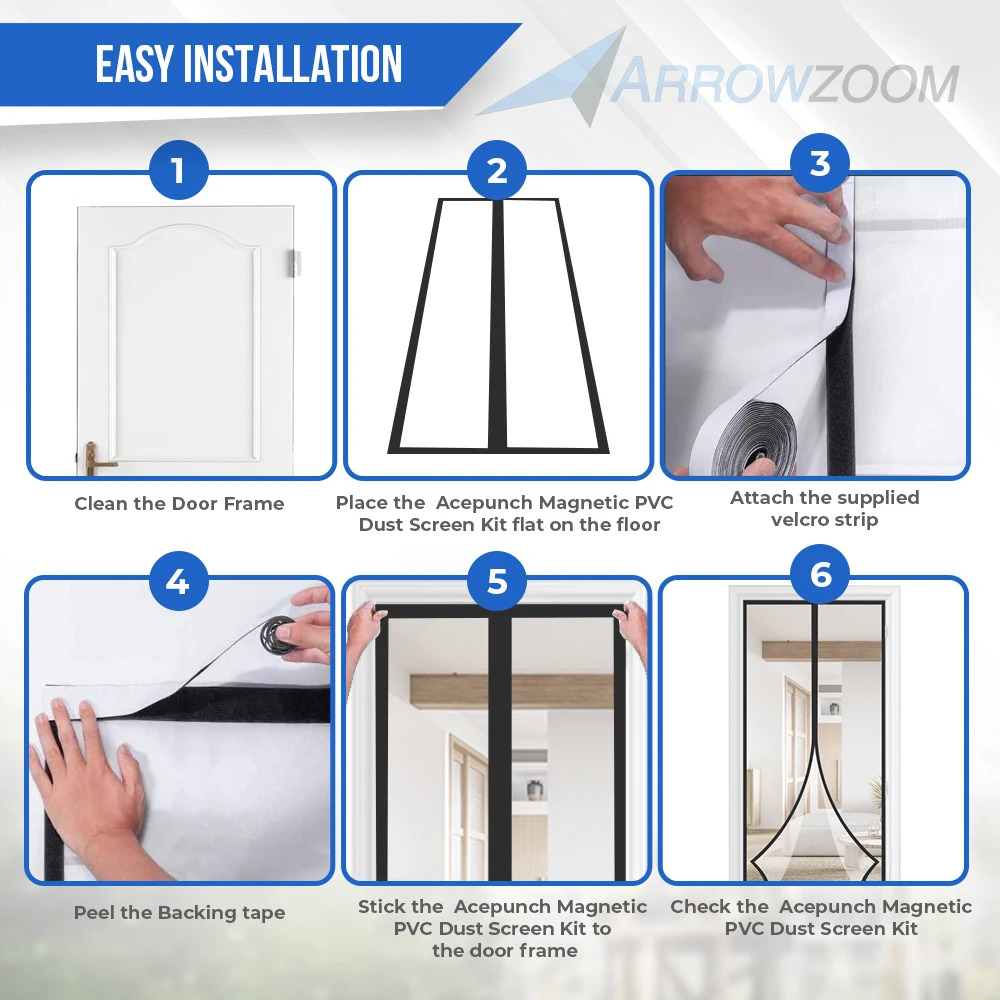 EASY INSTALLATION

ARROWZOOM

1

Clean the Door Frame

2

Place the Acepunch Magnetic PVC Dust Screen Kit flat on the floor

3

Attach the supplied velcro strip

4

Peel the Backing tape

5

Stick the Acepunch Magnetic PVC Dust Screen Kit to the door frame

6

Check the Acepunch Magnetic PVC Dust Screen Kit