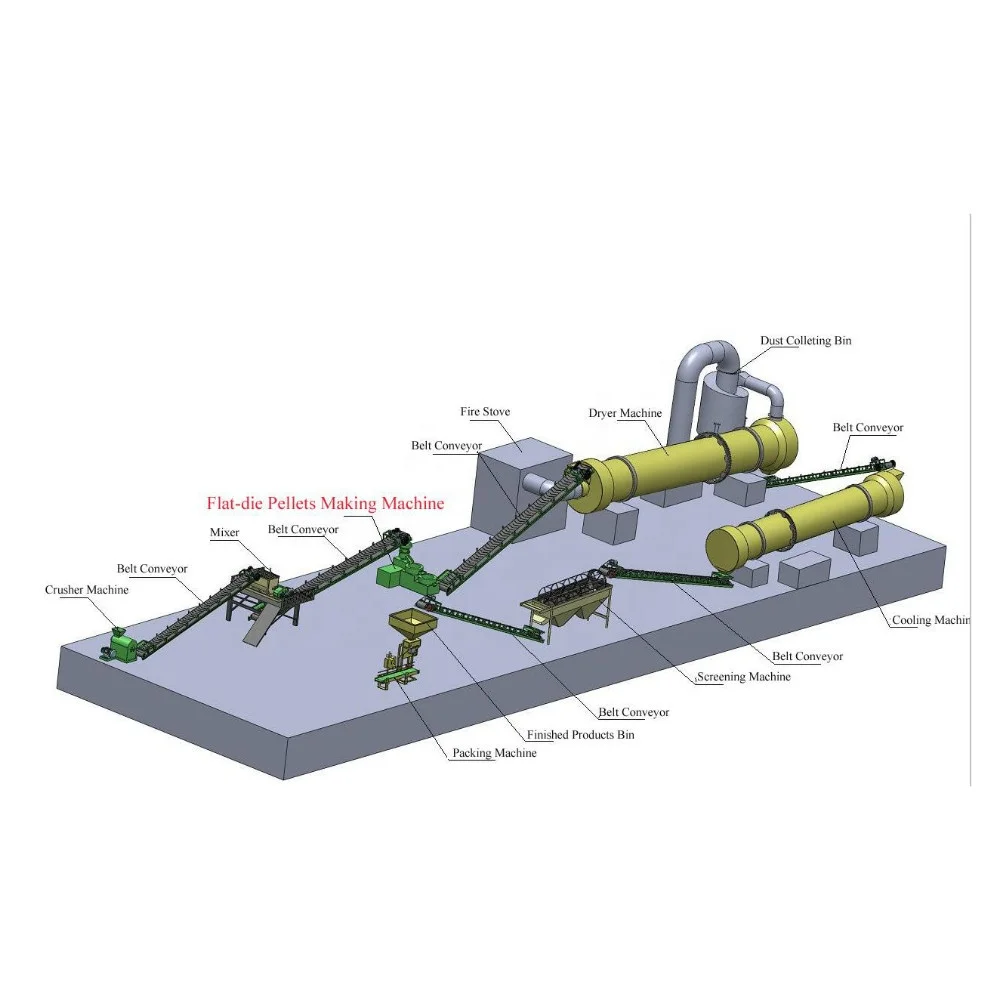 Dust Colleting Bin
Fire Stove
Dryer Machine
Belt Conveyor
Belt Conveyor
Flat-die Pellets Making Machine
Mixer
Belt Conveyor
Belt Conveyor
Crusher Machine
Cooling Machin
Belt Conveyor
Screening Machine
Belt Conveyor
Finished Products Bin
Packing Machine