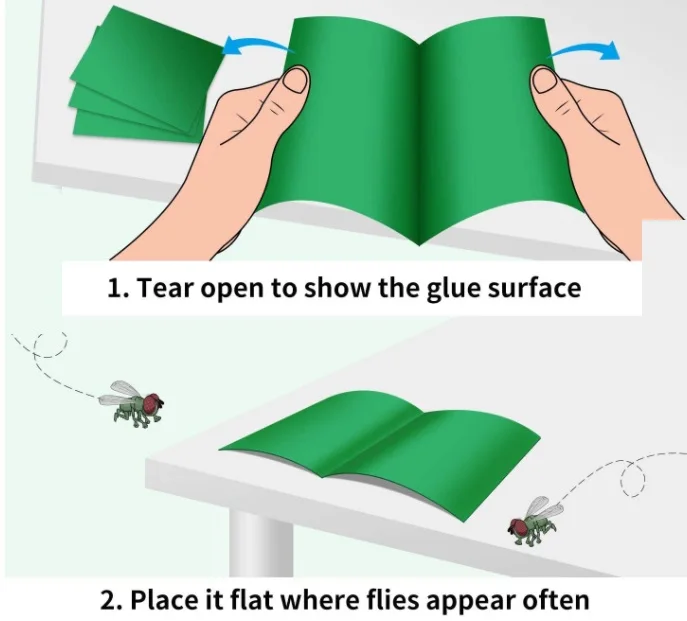 1. Tear open to show the glue surface

2. Place it flat where flies appear often