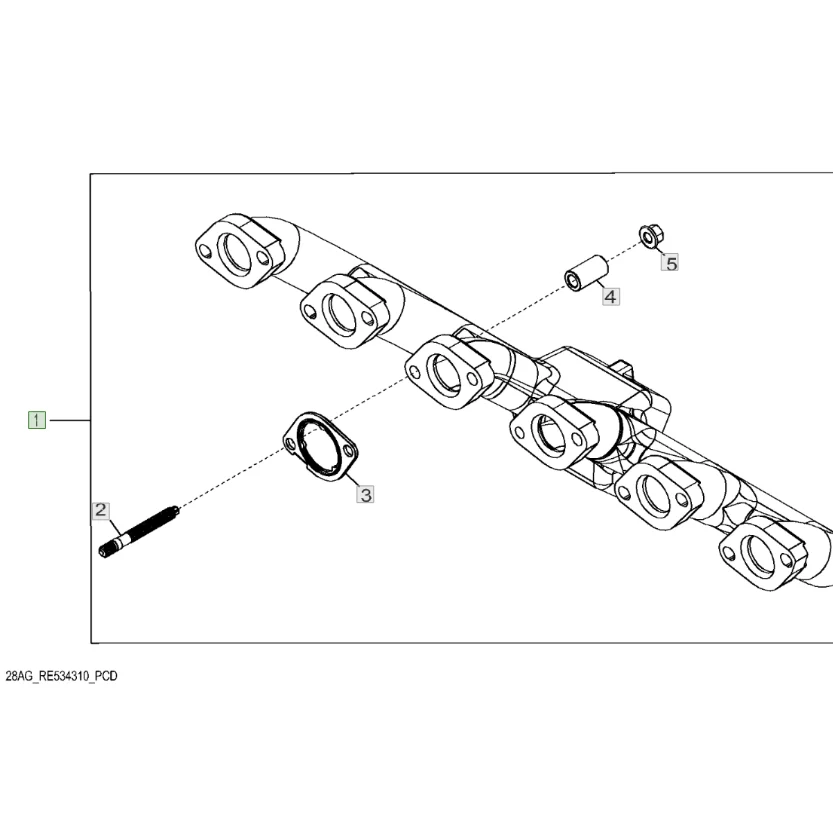 5
4
1
3
2
28AG_RE534310_PCD