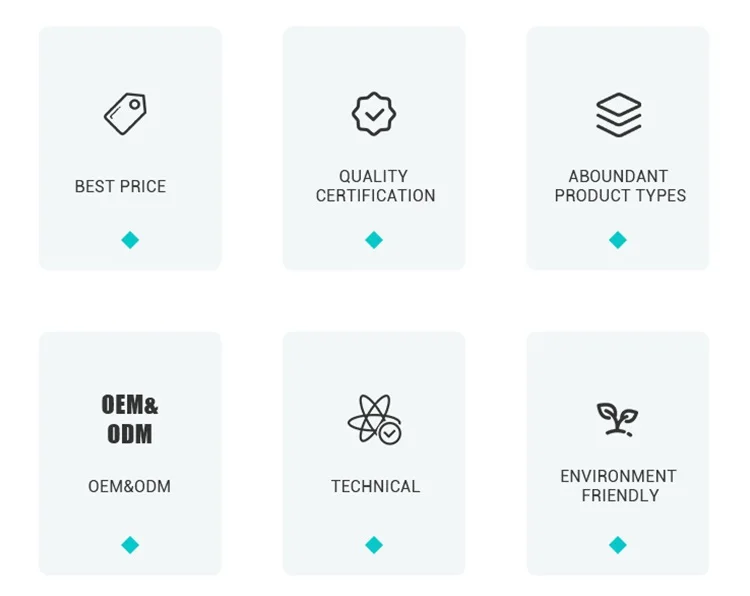 BEST PRICE

QUALITY CERTIFICATION

ABOUNDANT PRODUCT TYPES

OEM&
ODM

OEM&ODM

TECHNICAL

ENVIRONMENT FRIENDLY