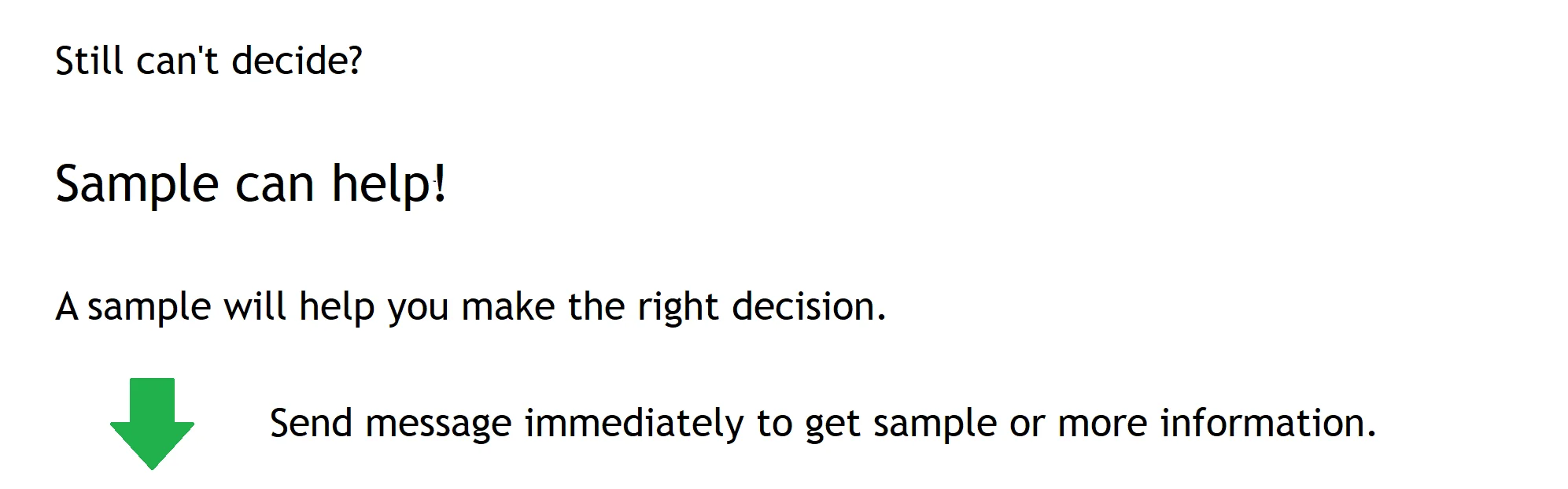 Still can't decide?

Sample can help!

A sample will help you make the right decision.

Send message immediately to get sample or more information.