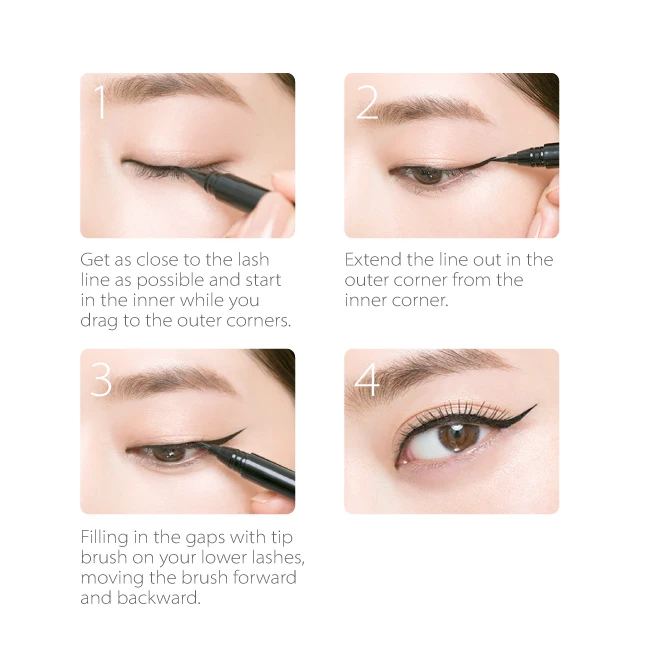 1

Get as close to the lash line as possible and start in the inner while you drag to the outer corners.

2

Extend the line out in the outer corner from the inner corner.

3

Filling in the gaps with tip brush on your lower lashes, moving the brush forward and backward.

4