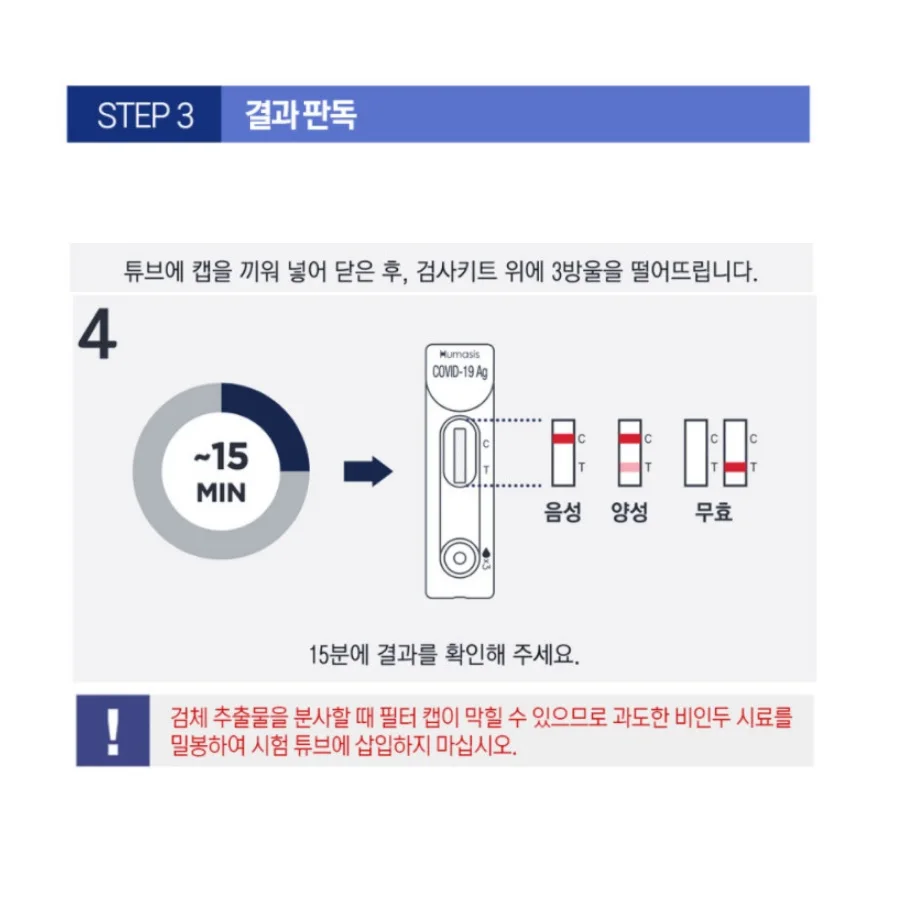 STEP 3 결과 판독

튜브에 캡을 끼워 넣어 닫은 후, 검사키트 위에 3방울을 떨어뜨립니다.

4

~15 MIN

Humasis
COVID-19 Ag

C
T

x3

C
T

C
T

C
T

C
T

음성 양성 무효

15분에 결과를 확인해 주세요.

!

검체 추출물을 분사할 때 필터 캡이 막힐 수 있으므로 과도한 비인두 시료를 밀봉하여 시험 튜브에 삽입하지 마십시오.