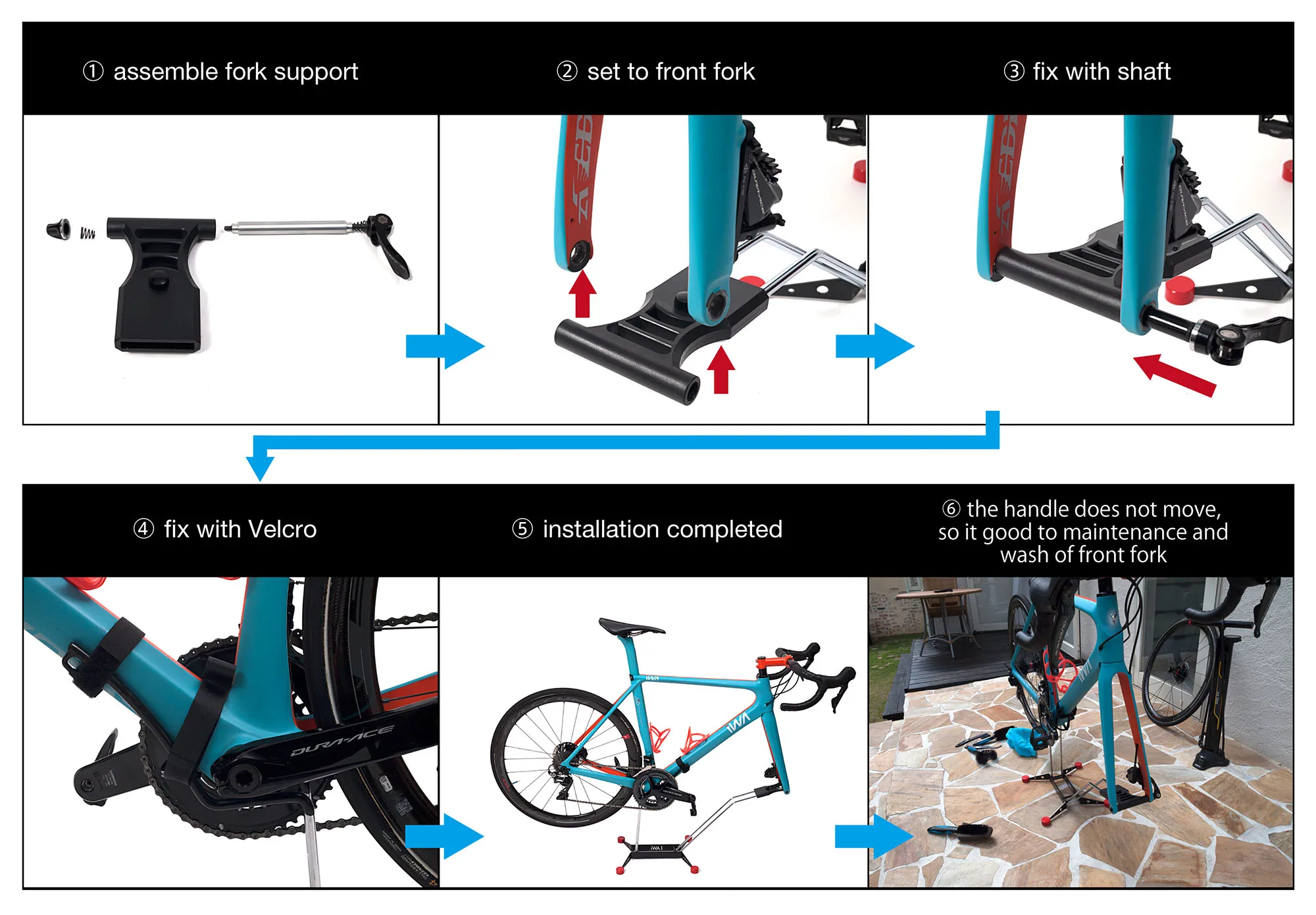 ① assemble fork support

② set to front fork

③ fix with shaft

④ fix with Velcro

⑤ installation completed

⑥ the handle does not move, so it good to maintenance and wash of front fork

DURA-ACE

IWA

IWA

IWA1