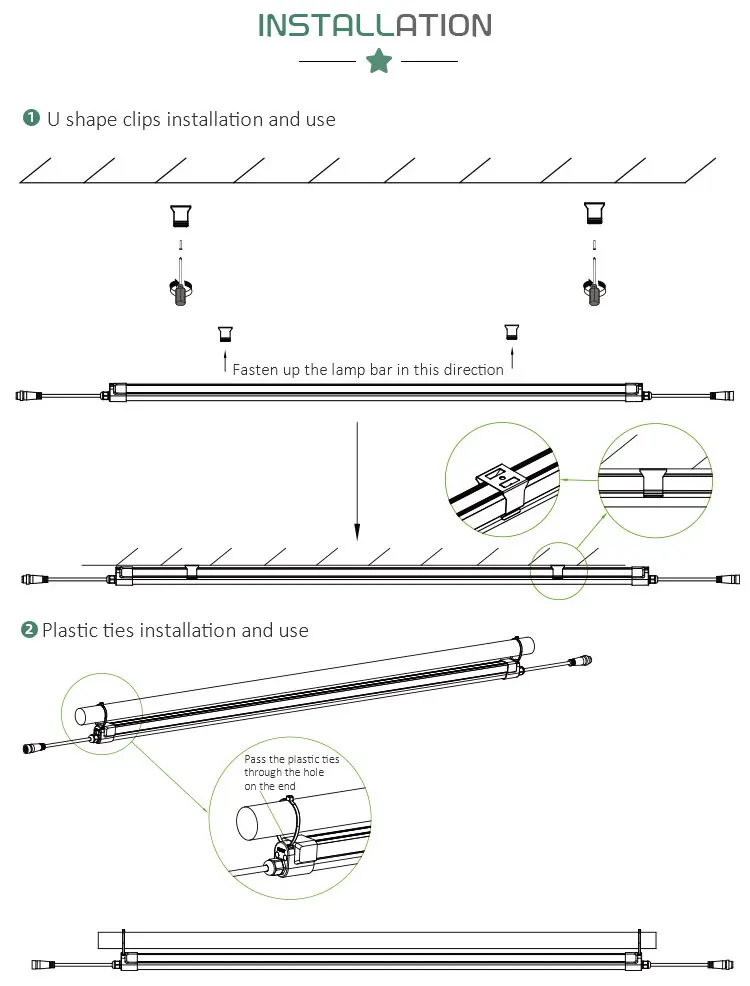 INSTALLATION

❶ U shape clips installation and use

Fasten up the lamp bar in this direction

❷ Plastic ties installation and use

Pass the plastic ties through the hole on the end