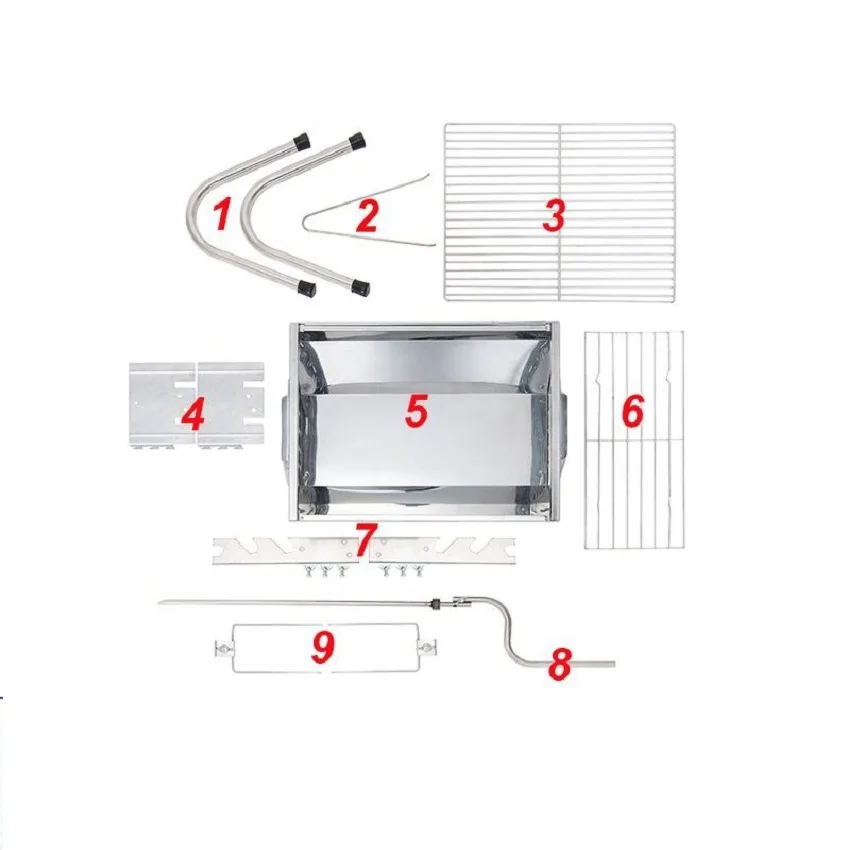 1
2
3
4
5
6
7
9
8