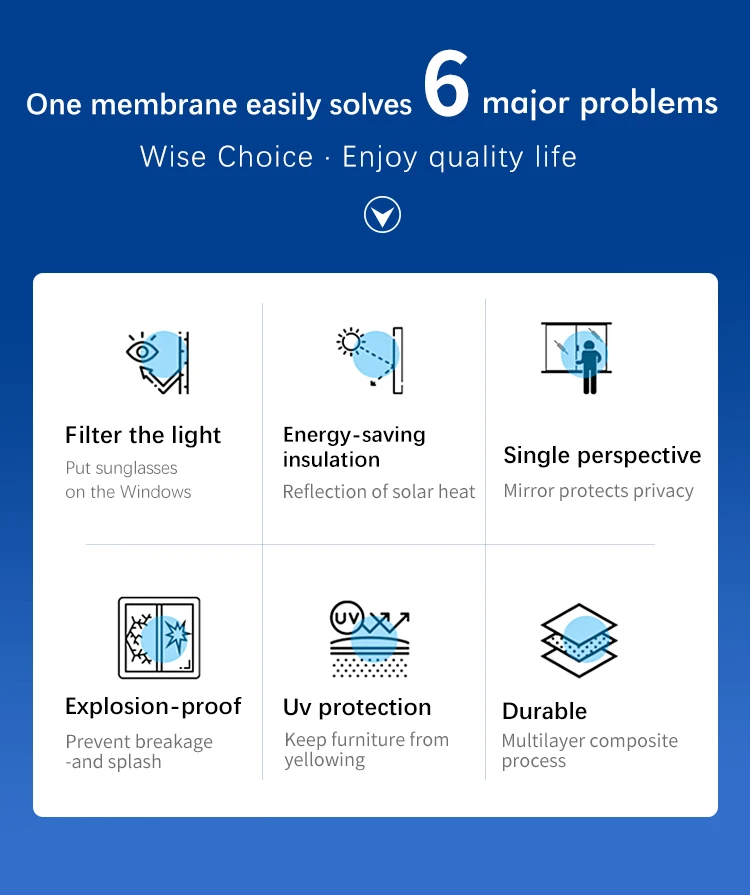 One membrane easily solves 6 major problems

Wise Choice · Enjoy quality life

Filter the light
Put sunglasses on the Windows

Energy-saving insulation
Reflection of solar heat

Single perspective
Mirror protects privacy

Explosion-proof
Prevent breakage -and splash

UV

Uv protection
Keep furniture from yellowing

Durable
Multilayer composite process