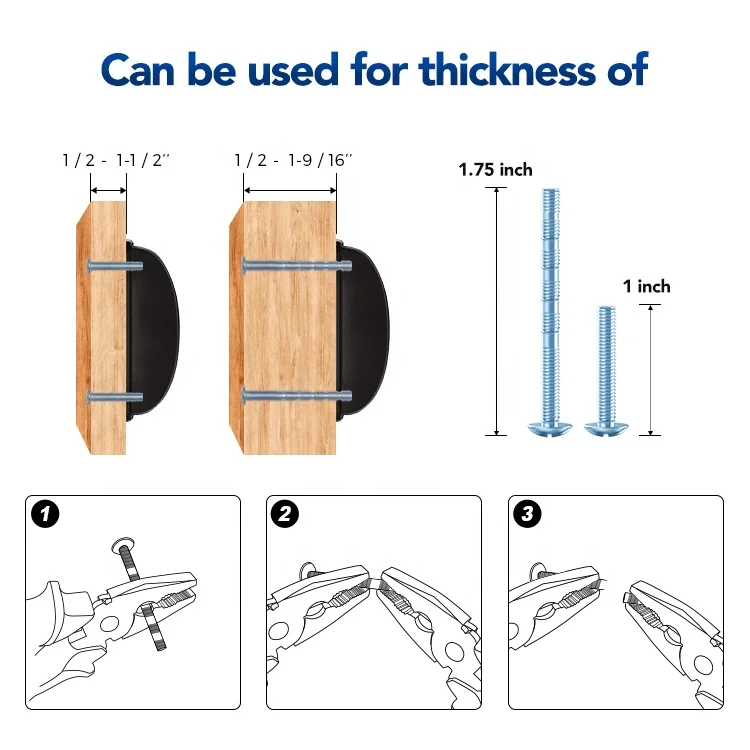 Can be used for thickness of

1 / 2 - 1-1 / 2''

1 / 2 - 1-9 / 16''

1.75 inch

1 inch

1

2

3