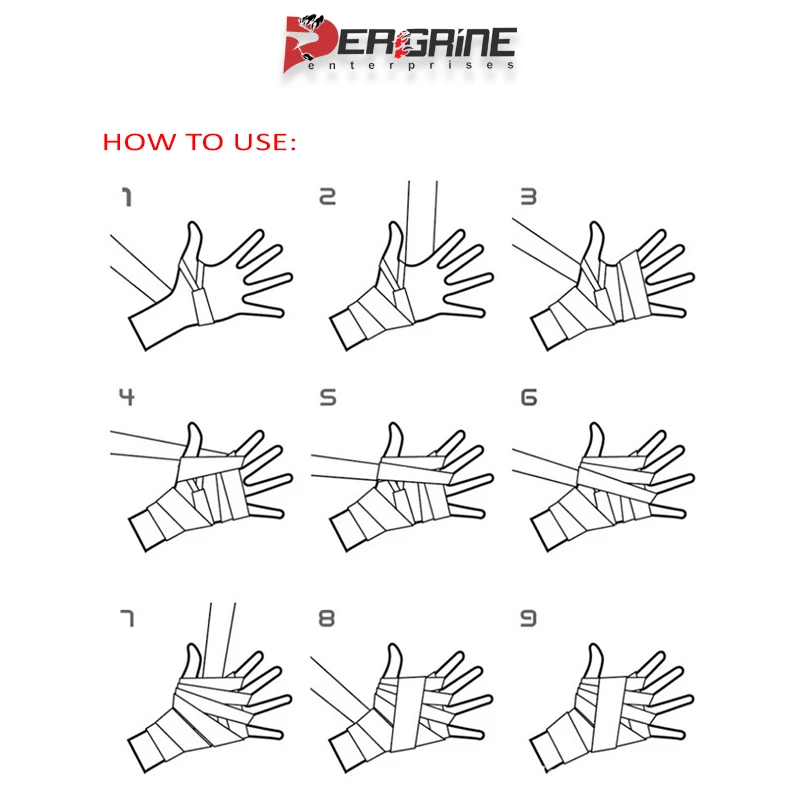 PERGRINE
enterprises

HOW TO USE:

1

2

3

4

5

6

7

8

9