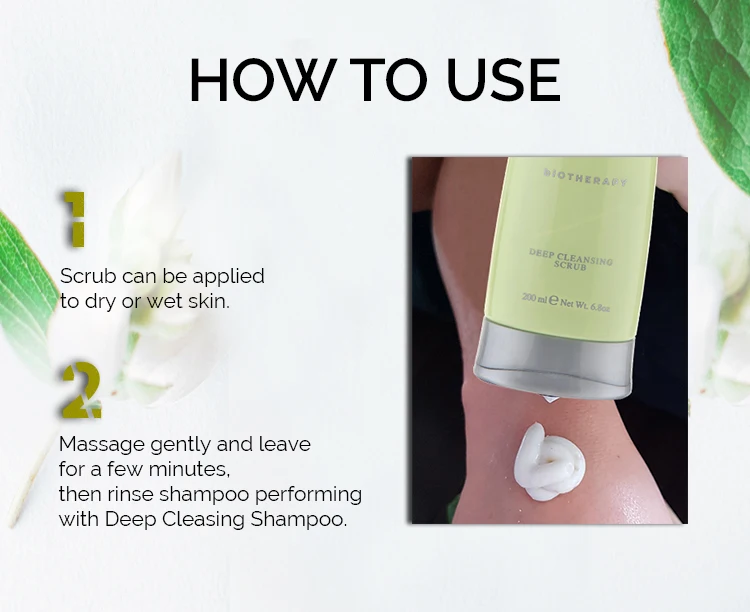 HOW TO USE

1

Scrub can be applied to dry or wet skin.

2

Massage gently and leave for a few minutes, then rinse shampoo performing with Deep Cleasing Shampoo.

BIOTHERAPY

DEEP CLEANSING SCRUB

200 ml ℮ Net Wt. 6.8oz