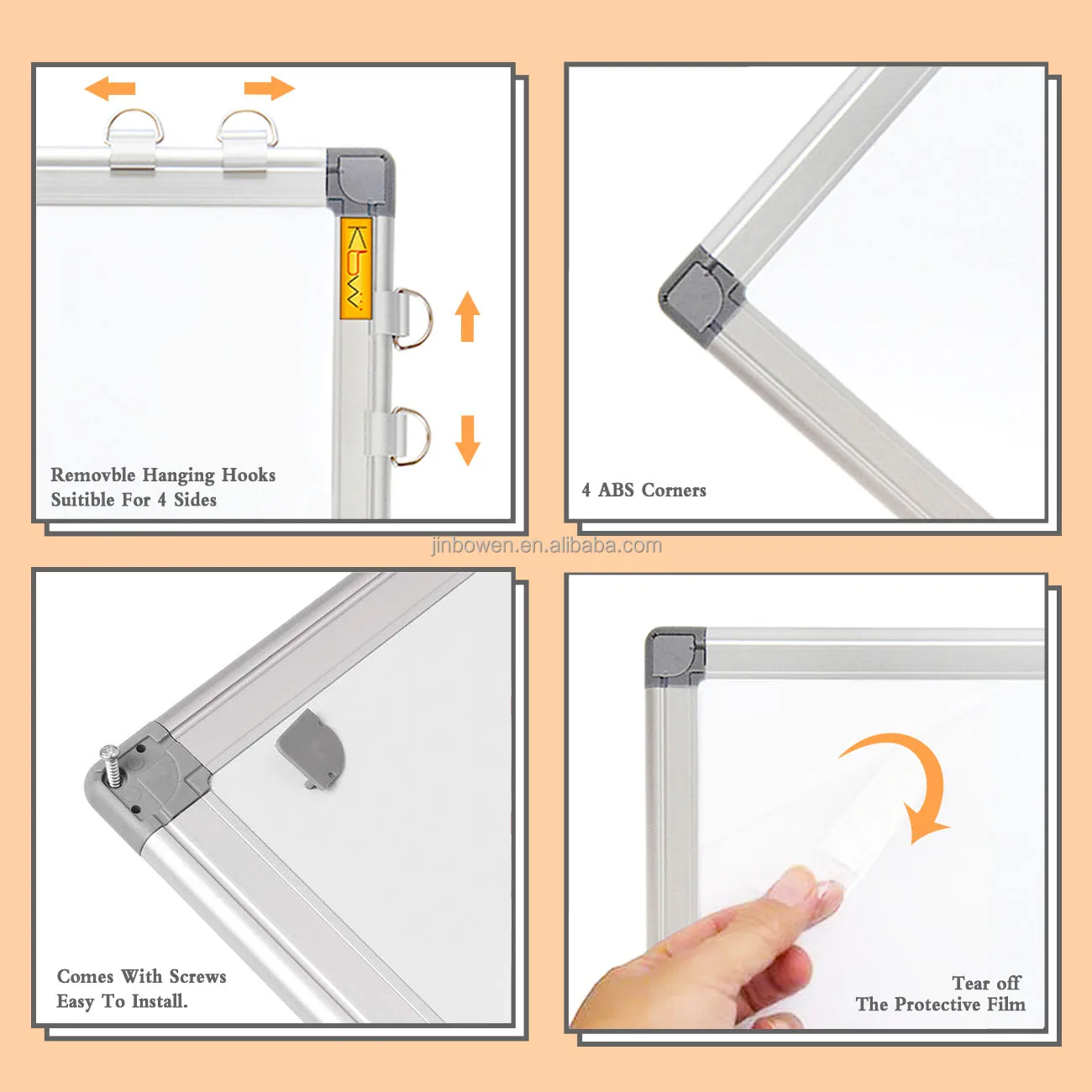 kbw

Removble Hanging Hooks
Suitible For 4 Sides

4 ABS Corners

jinbowen.en.alibaba.com

Comes With Screws
Easy To Install.

Tear off
The Protective Film