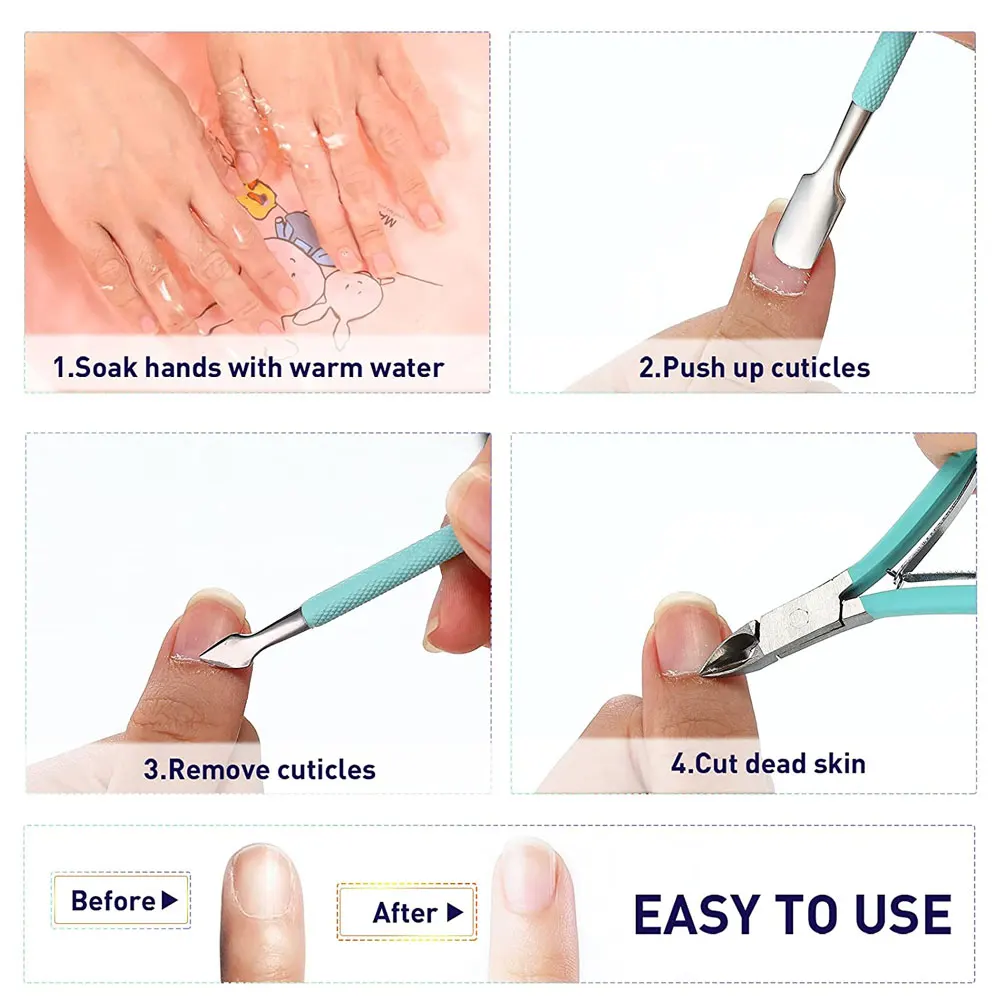 1.Soak hands with warm water

2.Push up cuticles

3.Remove cuticles

4.Cut dead skin

Before ▶

After ▶

EASY TO USE