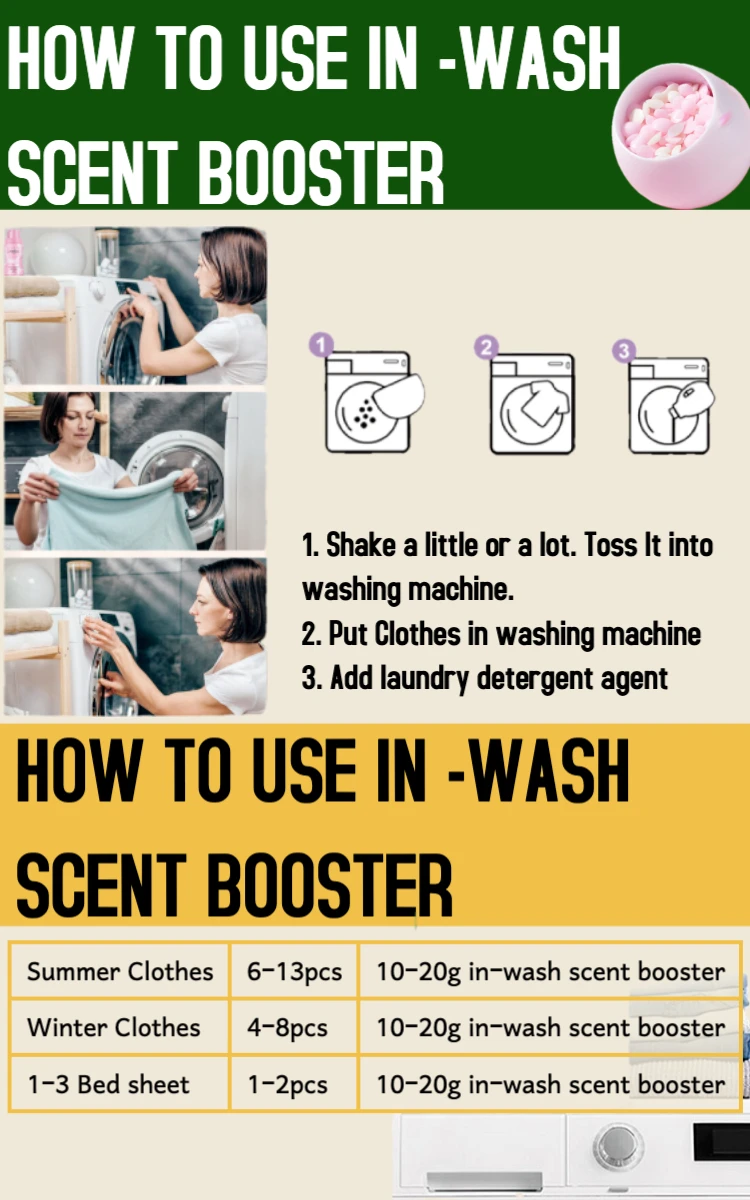 HOW TO USE IN -WASH SCENT BOOSTER

1 2 3

1. Shake a little or a lot. Toss It into washing machine.
2. Put Clothes in washing machine
3. Add laundry detergent agent

HOW TO USE IN -WASH SCENT BOOSTER

| Summer Clothes | 6-13pcs | 10-20g in-wash scent booster |
|---|---|---|
| Winter Clothes | 4-8pcs | 10-20g in-wash scent booster |
| 1-3 Bed sheet | 1-2pcs | 10-20g in-wash scent booster |