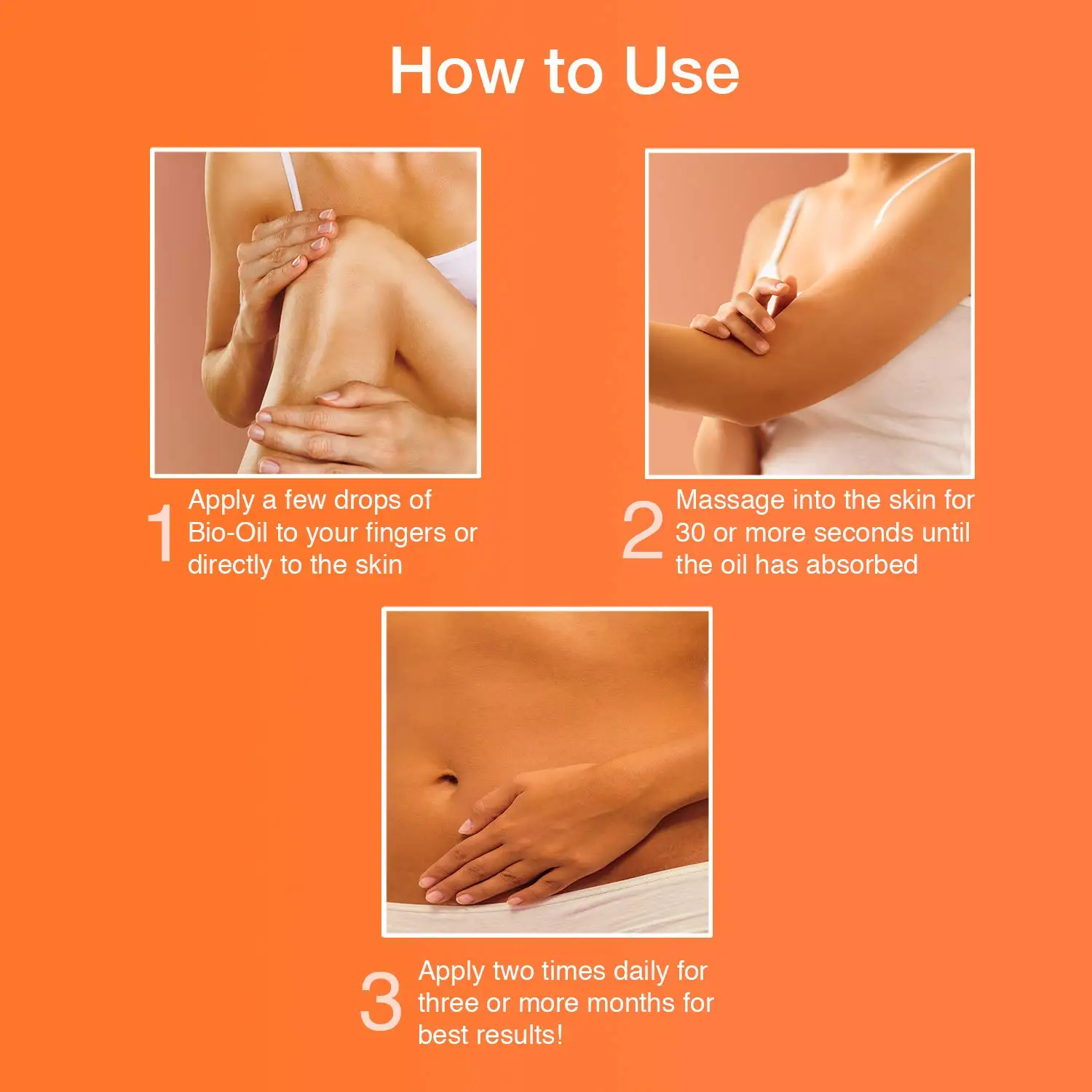 How to Use

1 Apply a few drops of Bio-Oil to your fingers or directly to the skin

2 Massage into the skin for 30 or more seconds until the oil has absorbed

3 Apply two times daily for three or more months for best results!