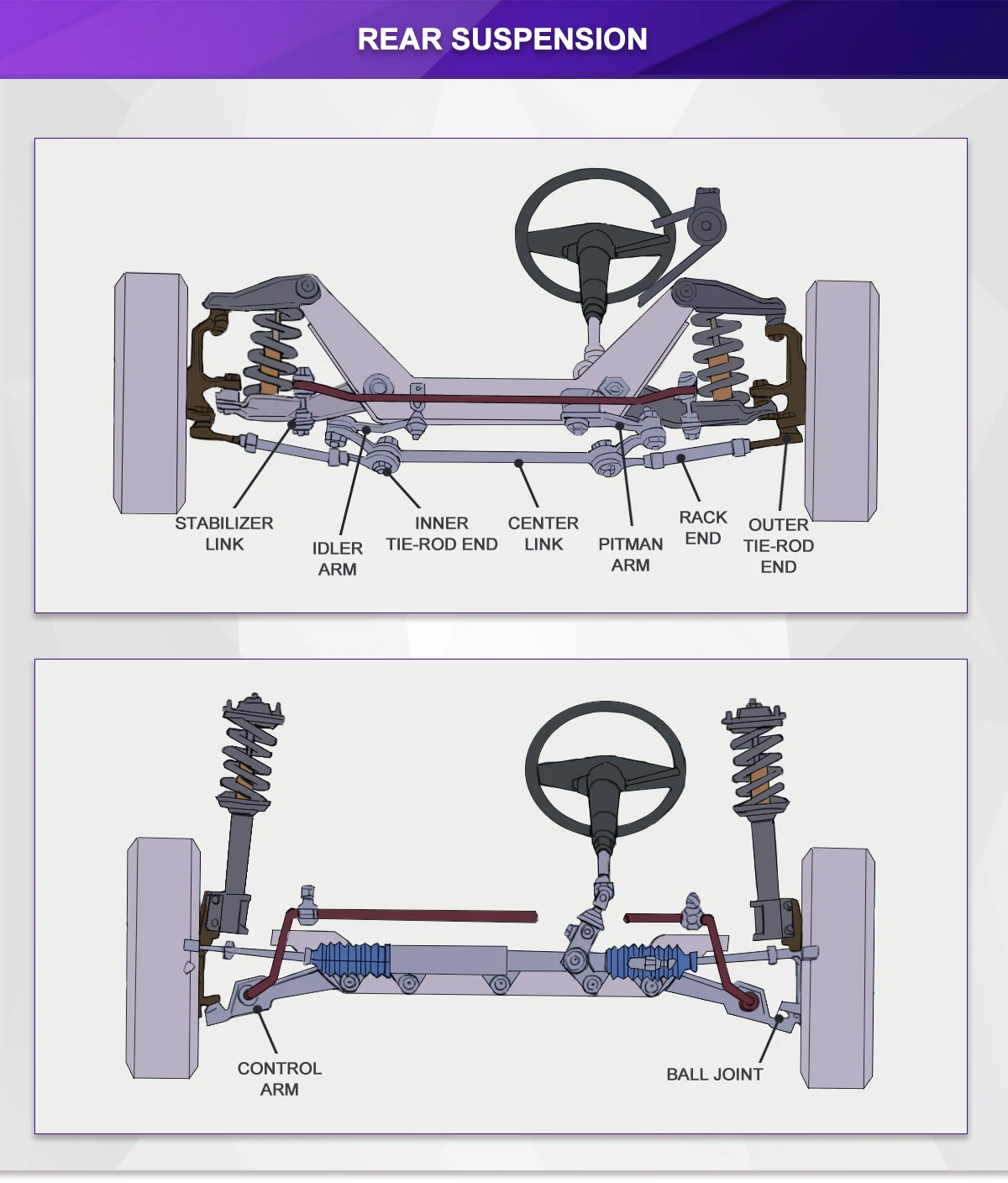 REAR SUSPENSION

STABILIZER LINK

IDLER ARM

INNER TIE-ROD END

CENTER LINK

PITMAN ARM

RACK END

OUTER TIE-ROD END

CONTROL ARM

BALL JOINT