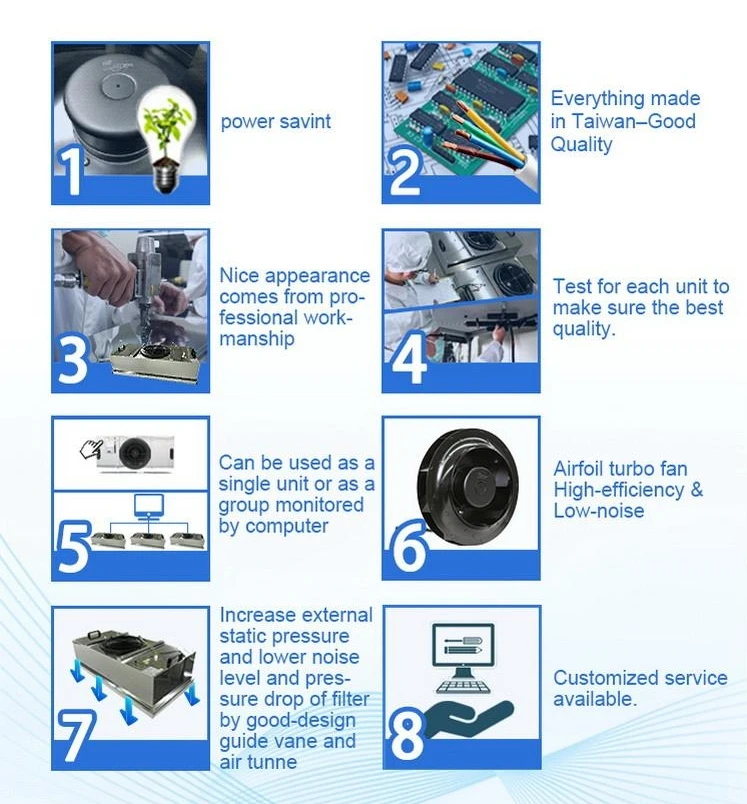 1

power savint

2

Everything made in Taiwan–Good Quality

3

Nice appearance comes from professional workmanship

4

Test for each unit to make sure the best quality.

5

Can be used as a single unit or as a group monitored by computer

6

Airfoil turbo fan High-efficiency & Low-noise

7

Increase external static pressure and lower noise level and pressure drop of filter by good-design guide vane and air tunne

8

Customized service available.