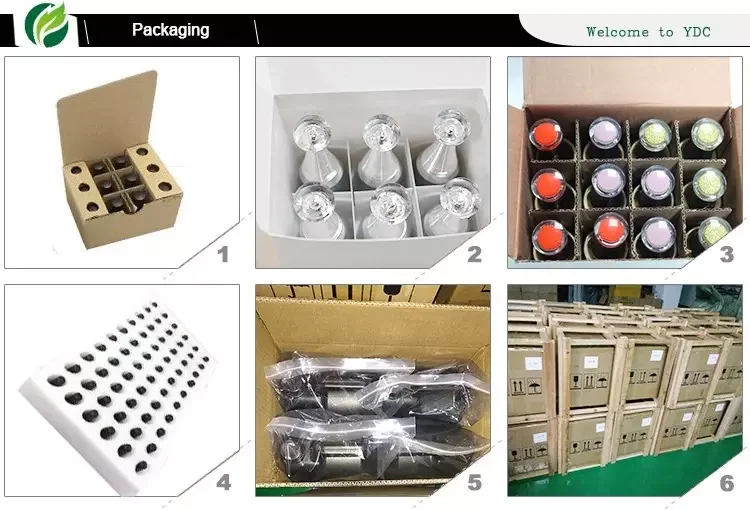 Packaging

Welcome to YDC

1

2

3

4

5

6