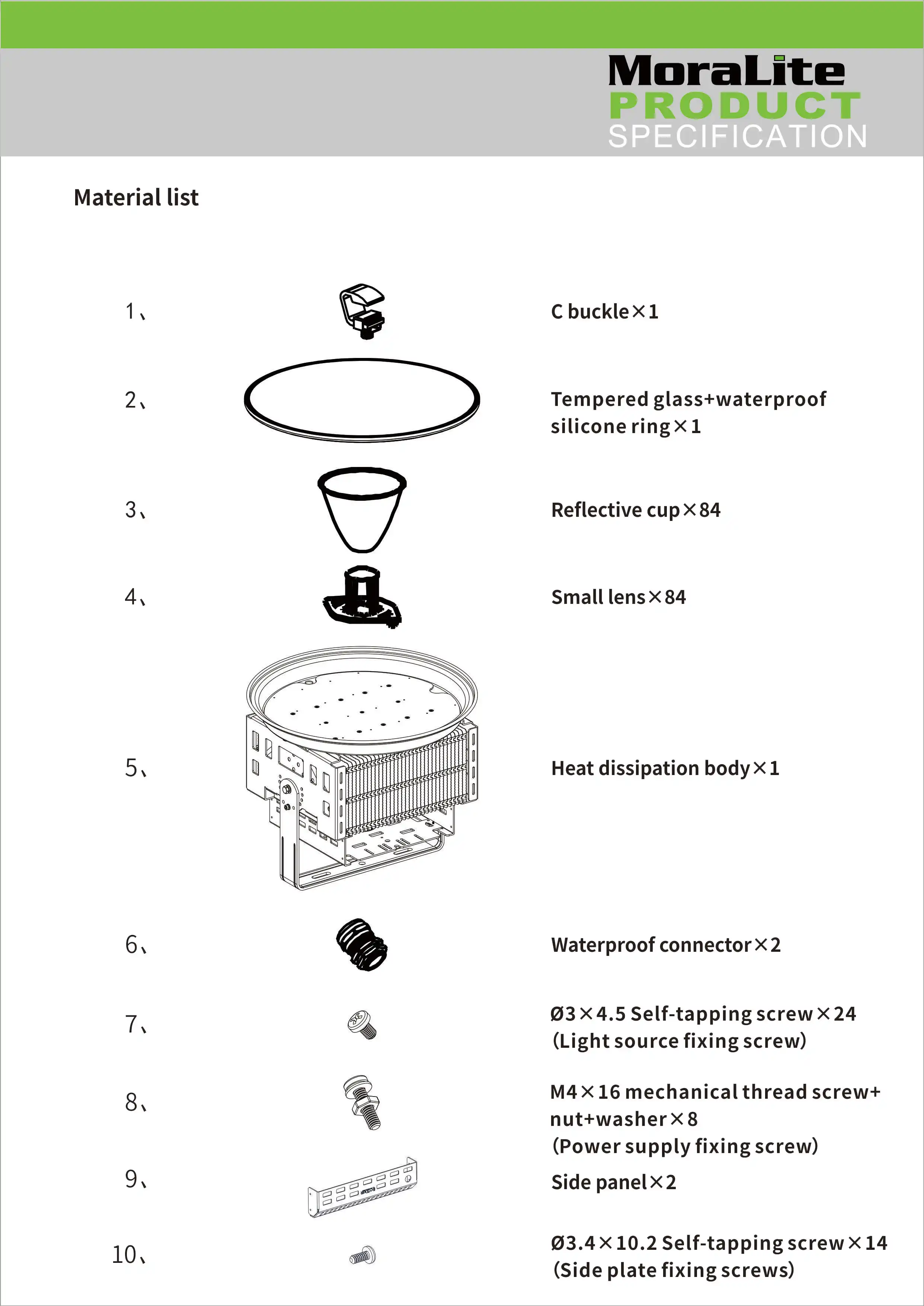 MoraLite
PRODUCT
SPECIFICATION

Material list

1、 C buckle×1

2、 Tempered glass+waterproof silicone ring×1

3、 Reflective cup×84

4、 Small lens×84

5、 Heat dissipation body×1

6、 Waterproof connector×2

7、 Ø3×4.5 Self-tapping screw×24 (Light source fixing screw)

8、 M4×16 mechanical thread screw+ nut+washer×8 (Power supply fixing screw)

9、 Side panel×2

10、 Ø3.4×10.2 Self-tapping screw×14 (Side plate fixing screws)