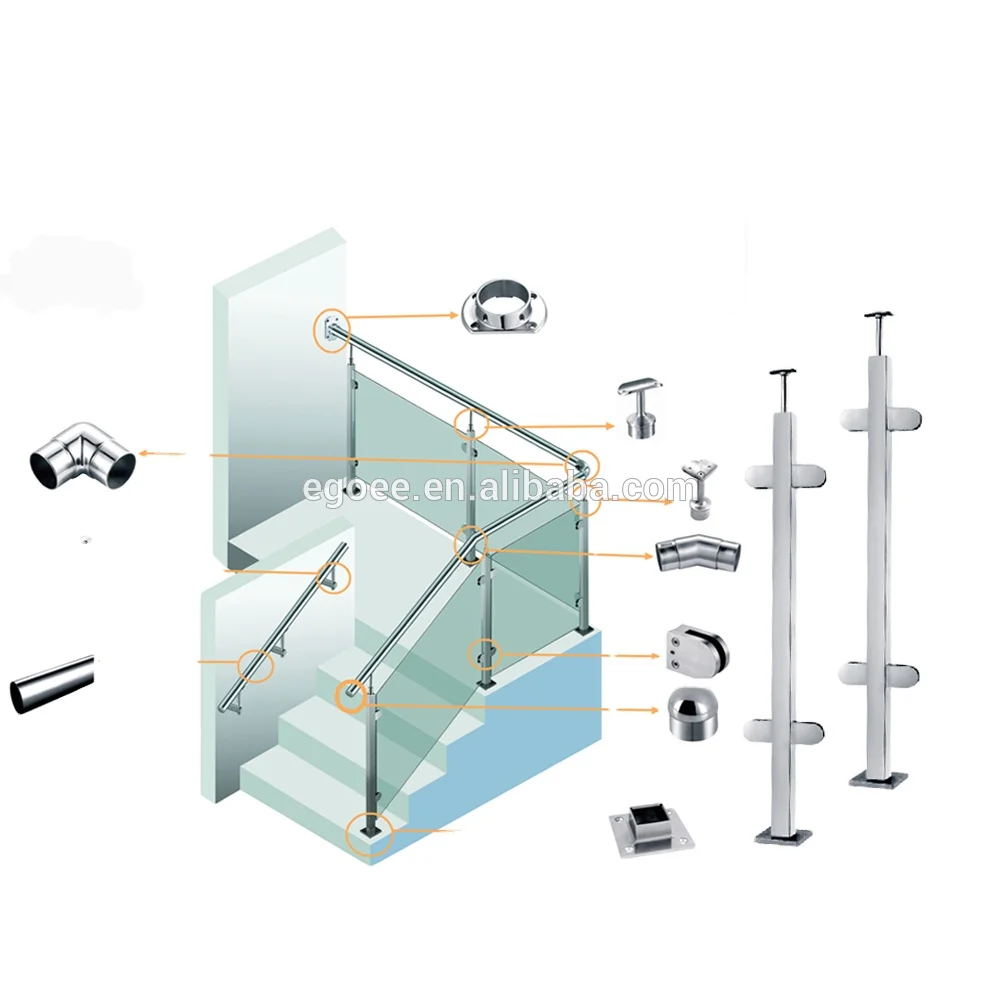 egoee.en.alibaba.com