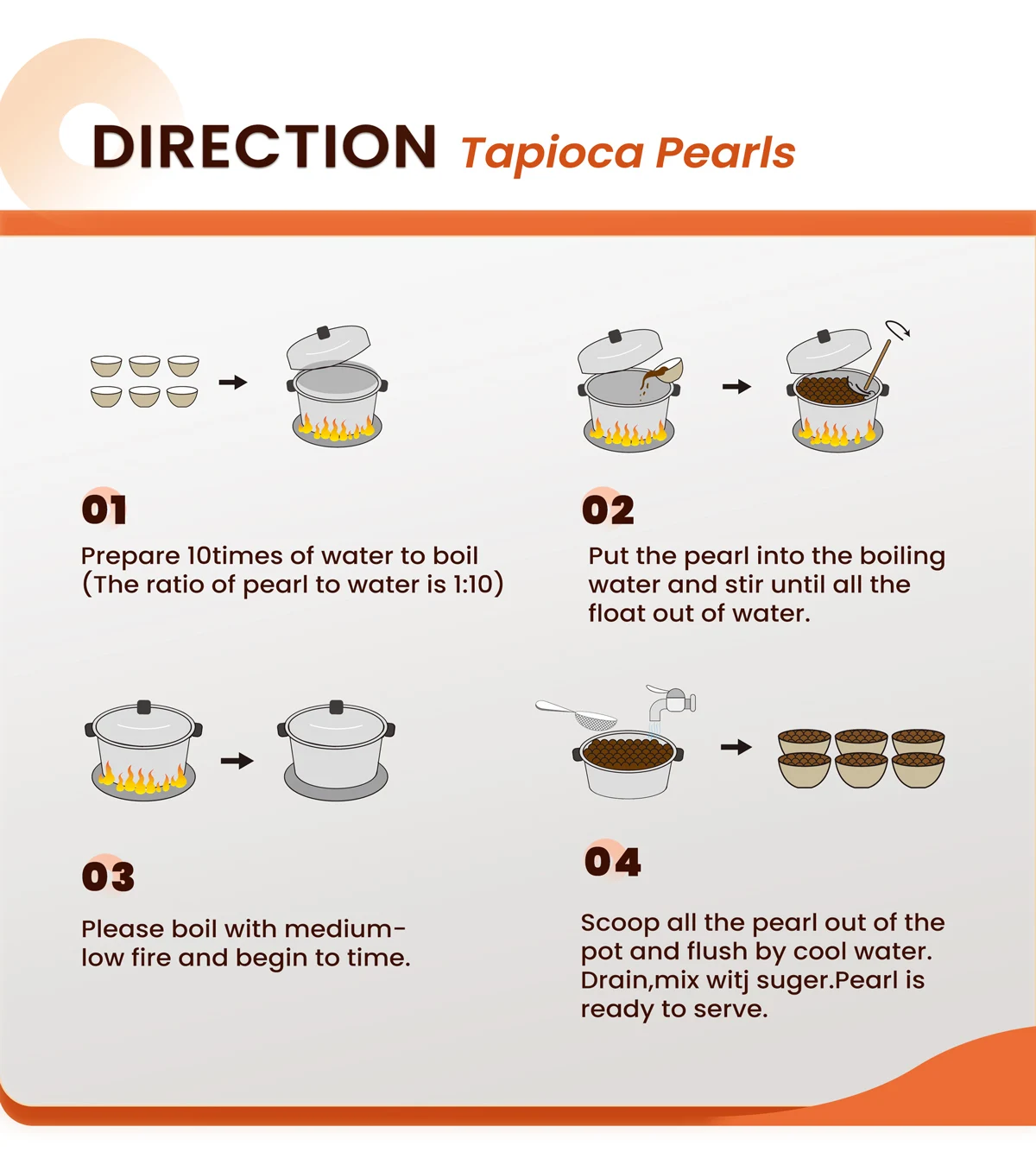 DIRECTION Tapioca Pearls

01

Prepare 10times of water to boil (The ratio of pearl to water is 1:10)

02

Put the pearl into the boiling water and stir until all the float out of water.

03

Please boil with medium-low fire and begin to time.

04

Scoop all the pearl out of the pot and flush by cool water. Drain,mix witj suger.Pearl is ready to serve.