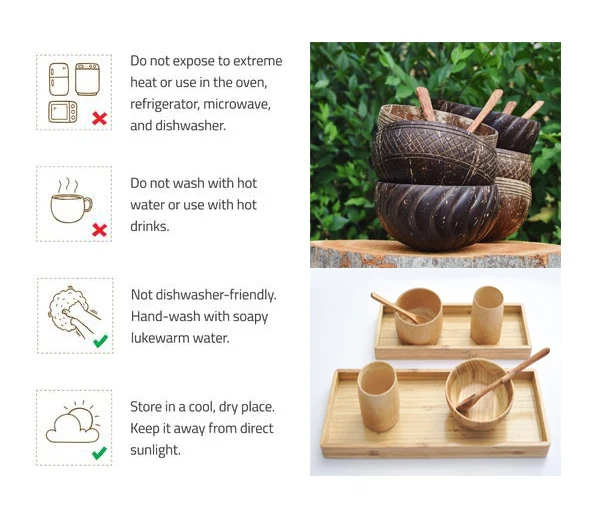 Do not expose to extreme heat or use in the oven, refrigerator, microwave, and dishwasher.

Do not wash with hot water or use with hot drinks.

Not dishwasher-friendly. Hand-wash with soapy lukewarm water.

Store in a cool, dry place. Keep it away from direct sunlight.