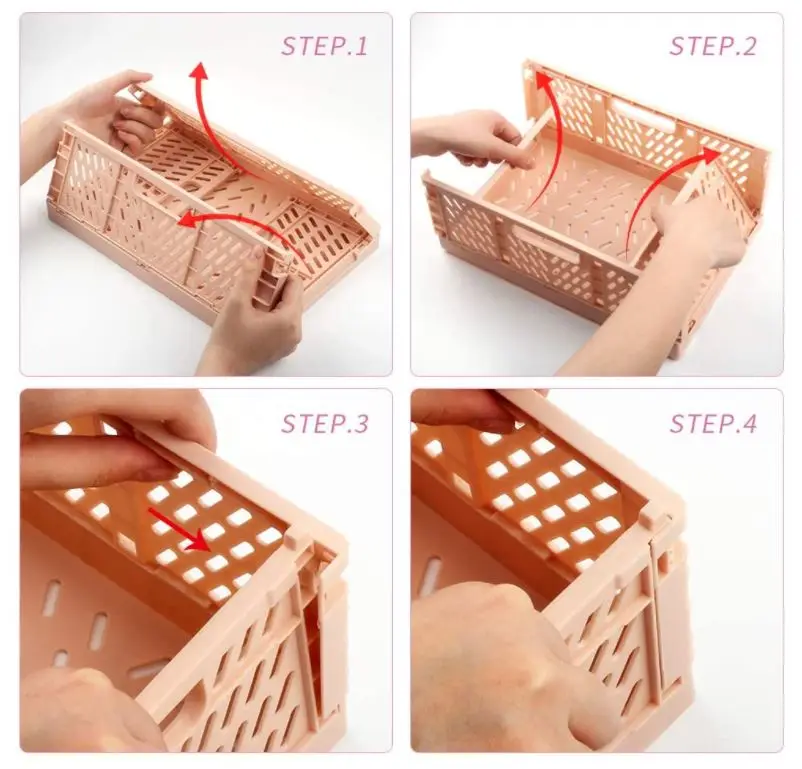 STEP.1

STEP.2

STEP.3

STEP.4