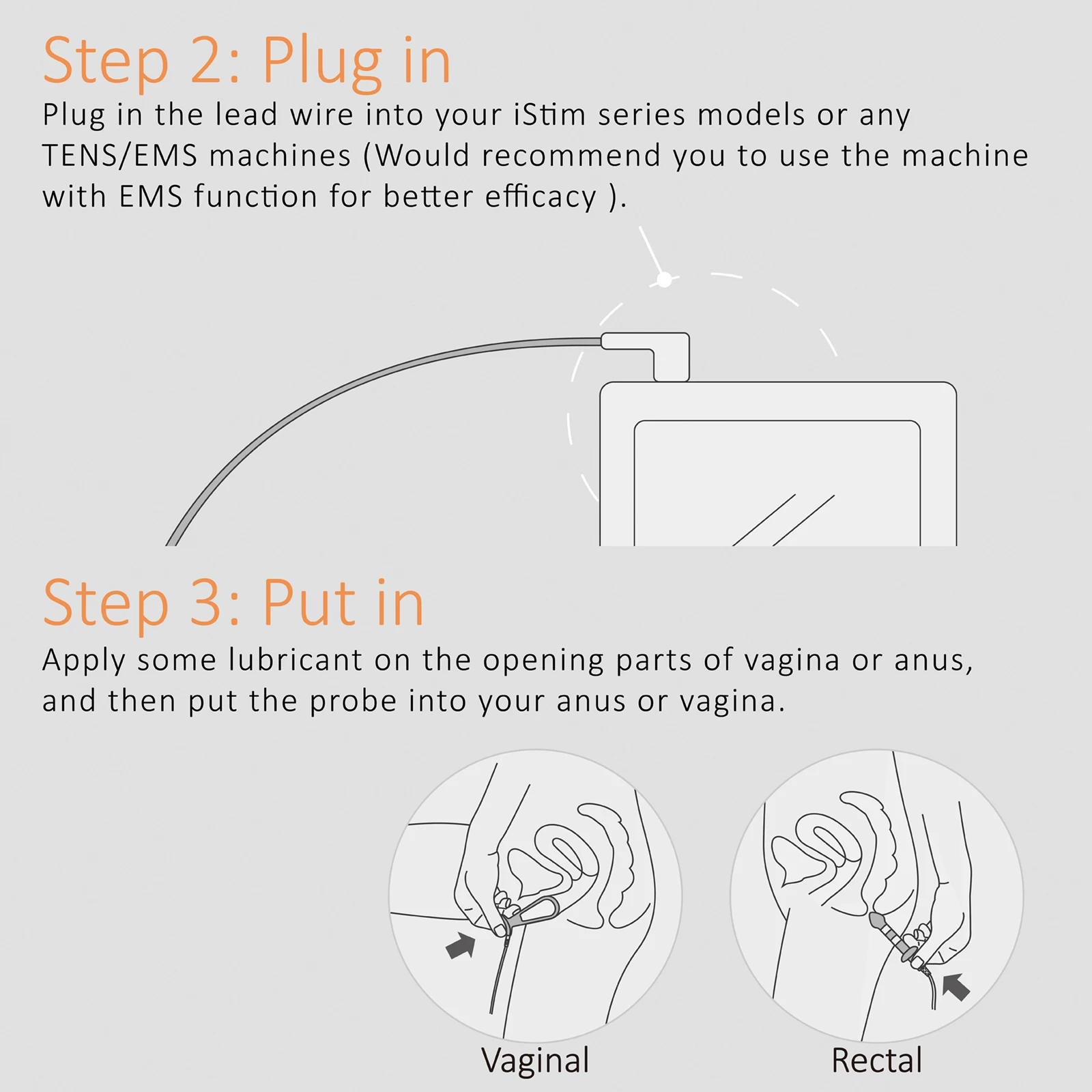 Step 2: Plug in

Plug in the lead wire into your iStim series models or any TENS/EMS machines (Would recommend you to use the machine with EMS function for better efficacy ).

Step 3: Put in

Apply some lubricant on the opening parts of vagina or anus, and then put the probe into your anus or vagina.

Vaginal

Rectal