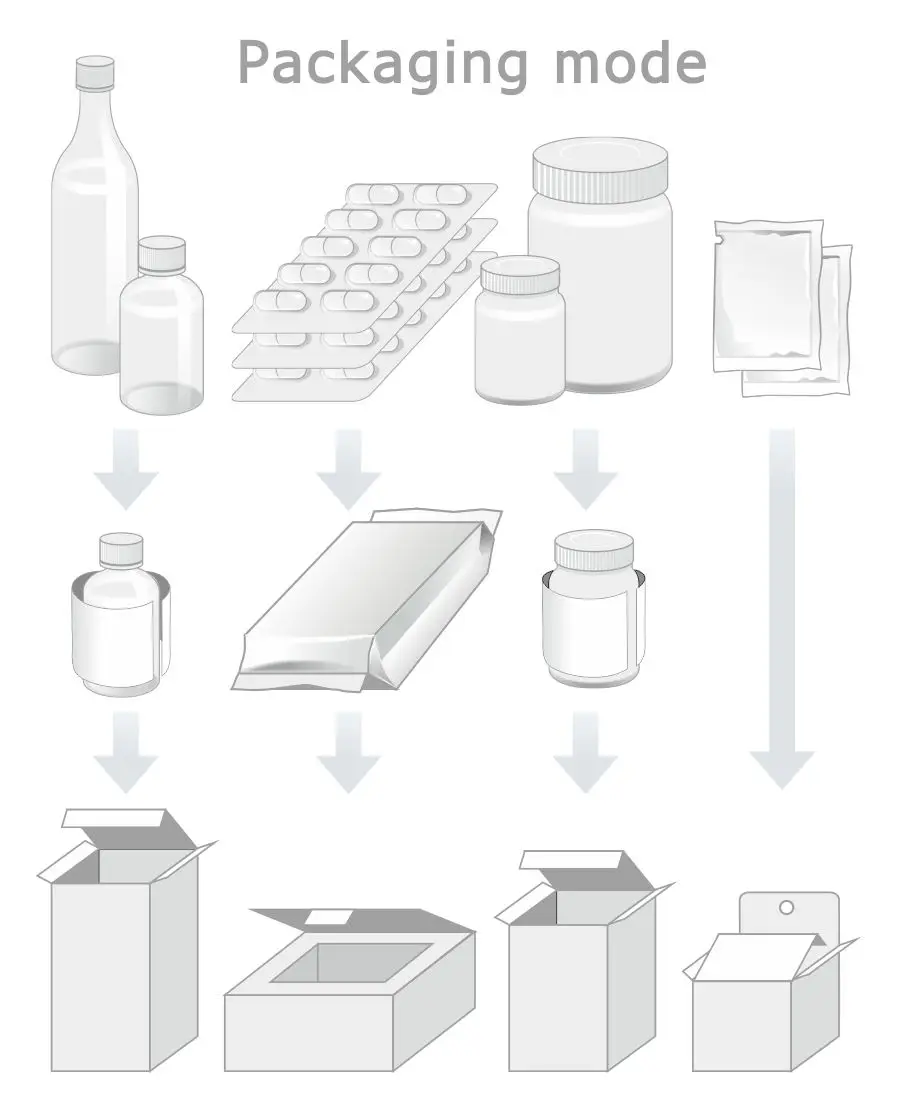 Packaging mode