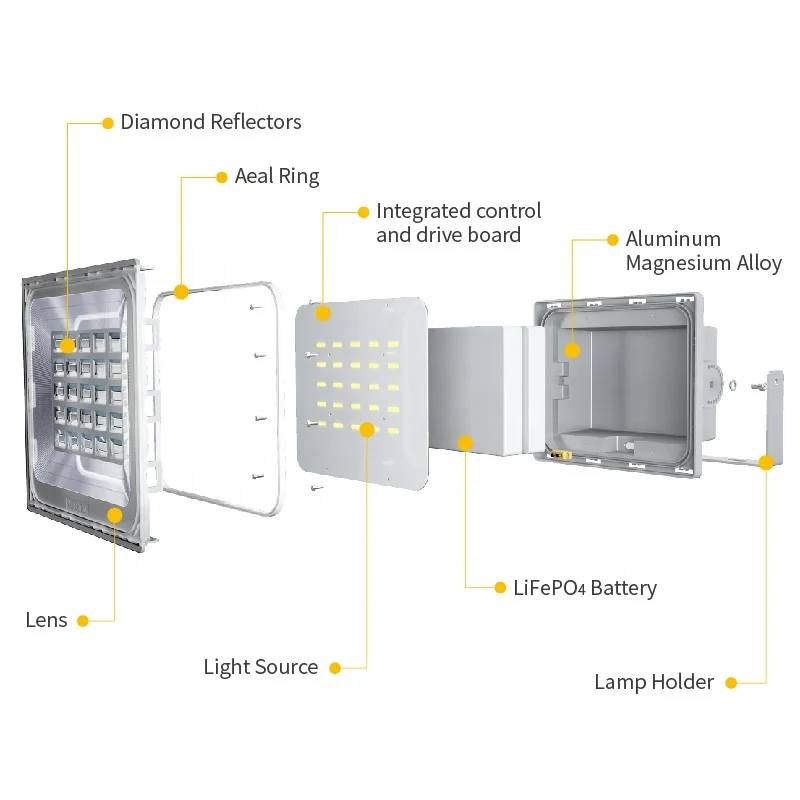 Diamond Reflectors

Aeal Ring

Integrated control and drive board

Aluminum Magnesium Alloy

$LiFePO_4$ Battery

Lens

Light Source

Lamp Holder