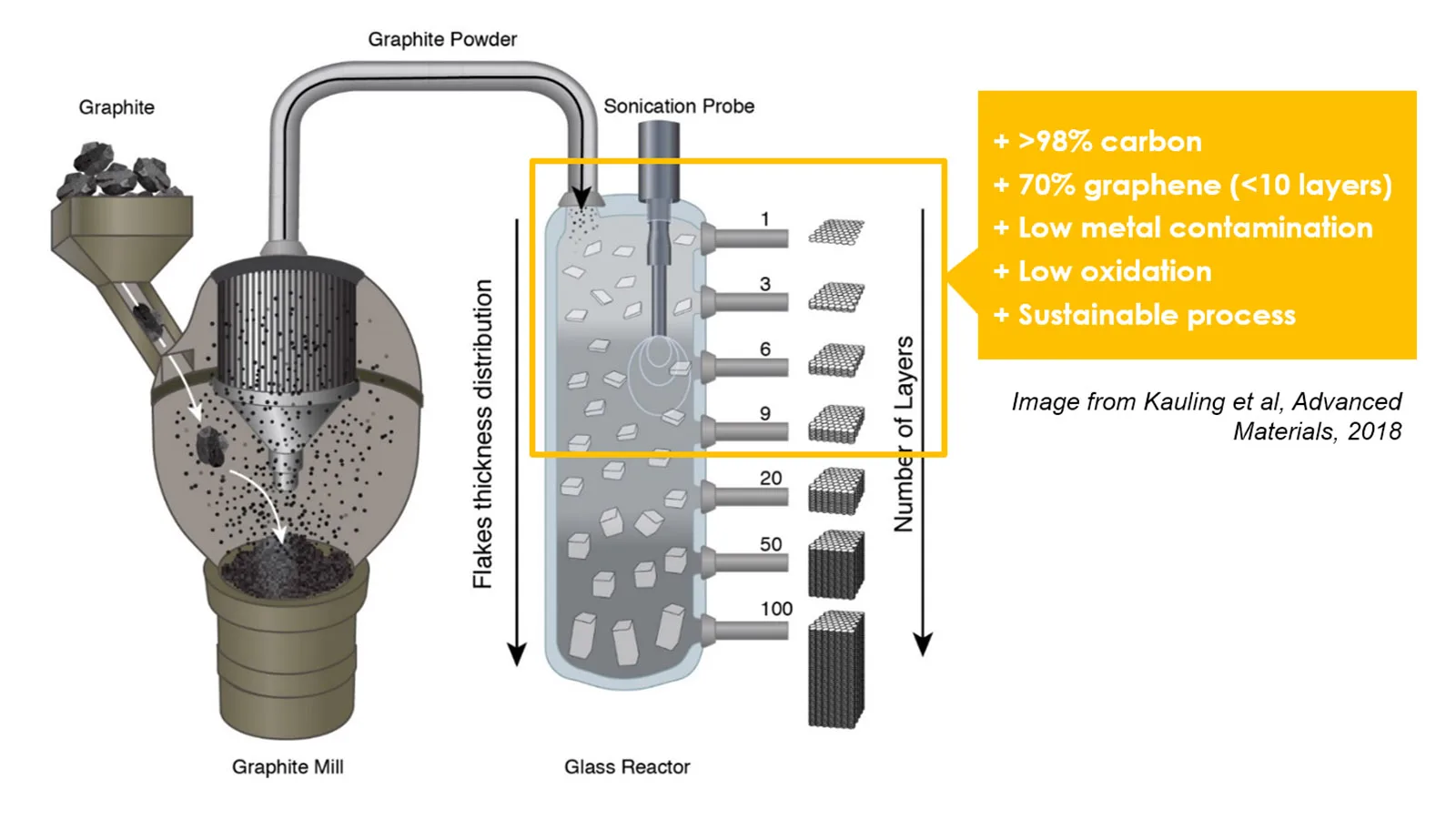 Graphite Powder

Graphite

Sonication Probe

Flakes thickness distribution

1
3
6
9
20
50
100

Number of Layers

Graphite Mill

Glass Reactor

+ >98% carbon
+ 70% graphene (<10 layers)
+ Low metal contamination
+ Low oxidation
+ Sustainable process

Image from Kauling et al, Advanced Materials, 2018