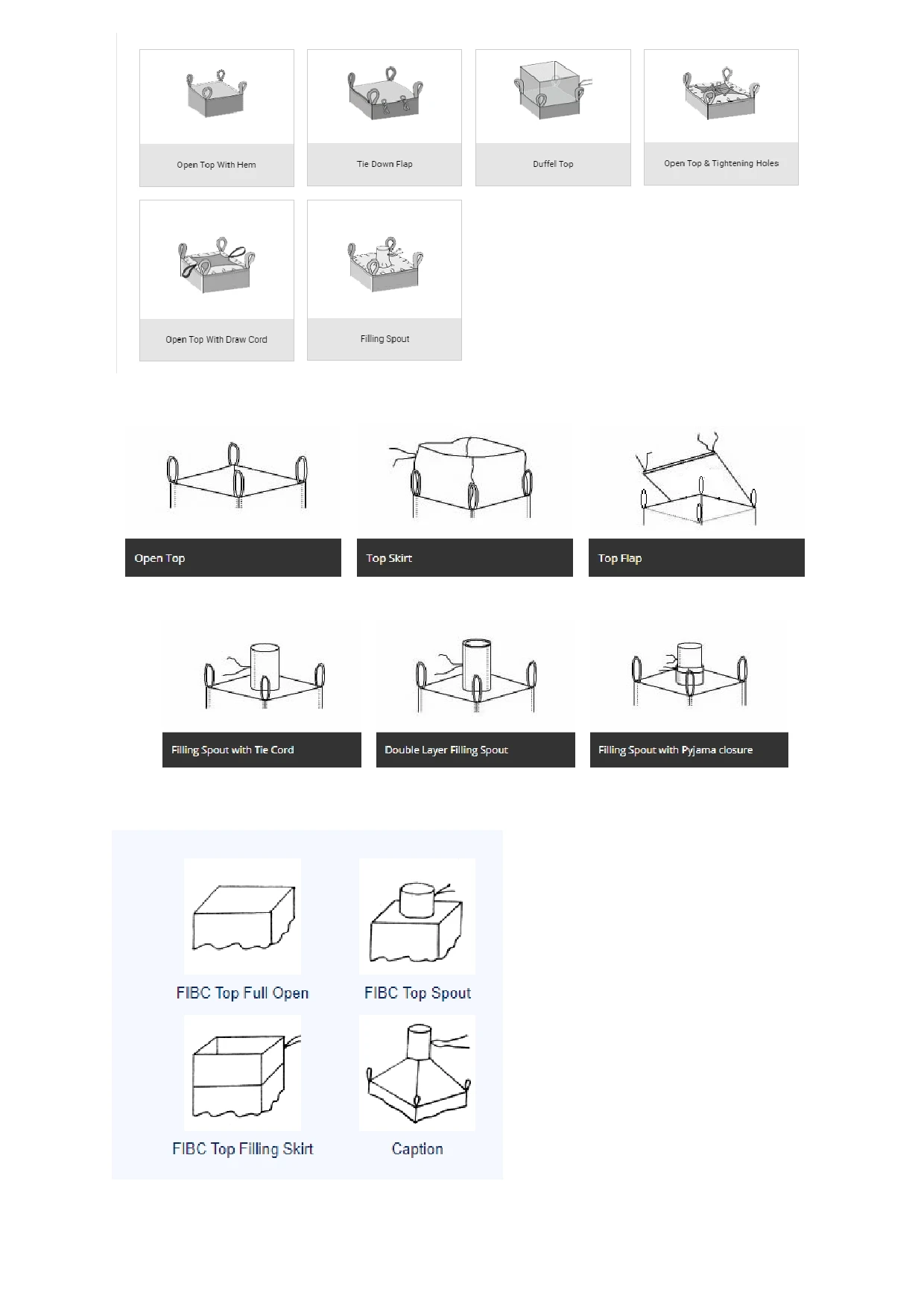 Open Top With Hem

Tie Down Flap

Duffel Top

Open Top & Tightening Holes

Open Top With Draw Cord

Filling Spout

Open Top

Top Skirt

Top Flap

Filling Spout with Tie Cord

Double Layer Filling Spout

Filling Spout with Pyjama closure

FIBC Top Full Open

FIBC Top Spout

FIBC Top Filling Skirt

Caption