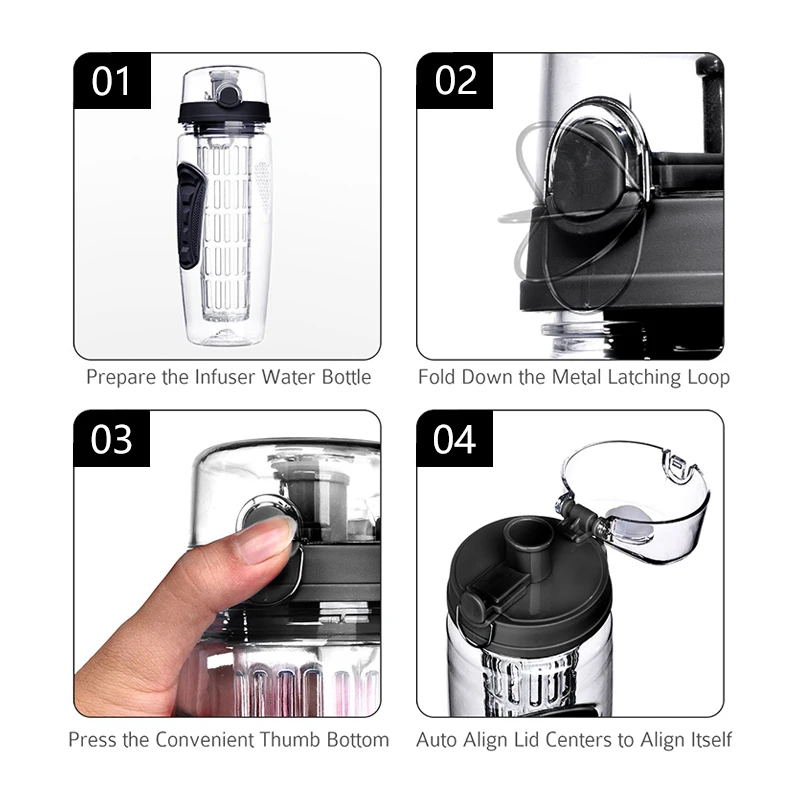 01

Prepare the Infuser Water Bottle

02

Fold Down the Metal Latching Loop

03

Press the Convenient Thumb Bottom

04

Auto Align Lid Centers to Align Itself