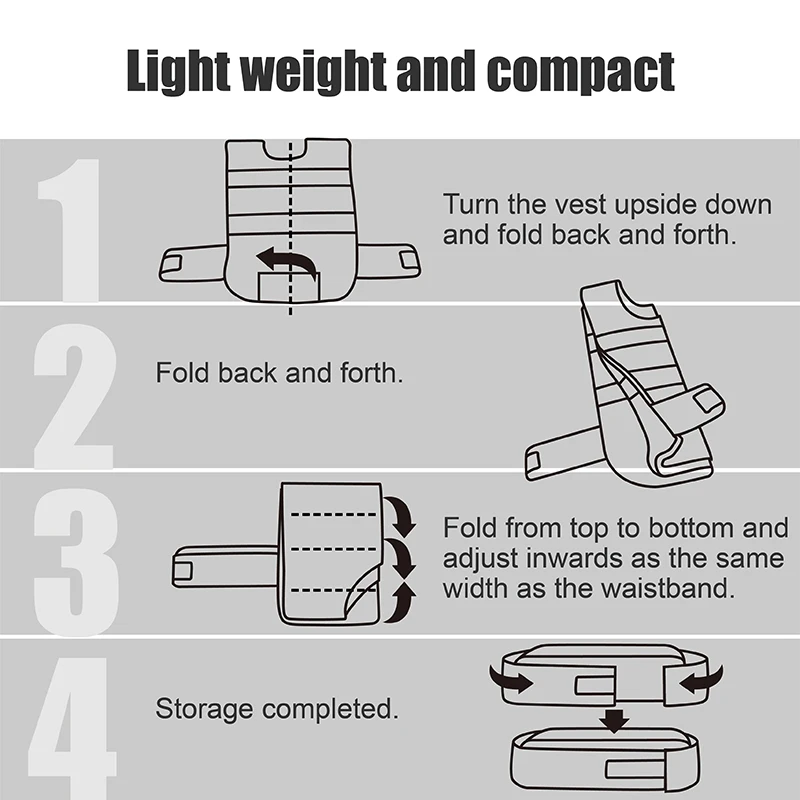 Light weight and compact

1

Turn the vest upside down and fold back and forth.

2

Fold back and forth.

3

Fold from top to bottom and adjust inwards as the same width as the waistband.

4

Storage completed.