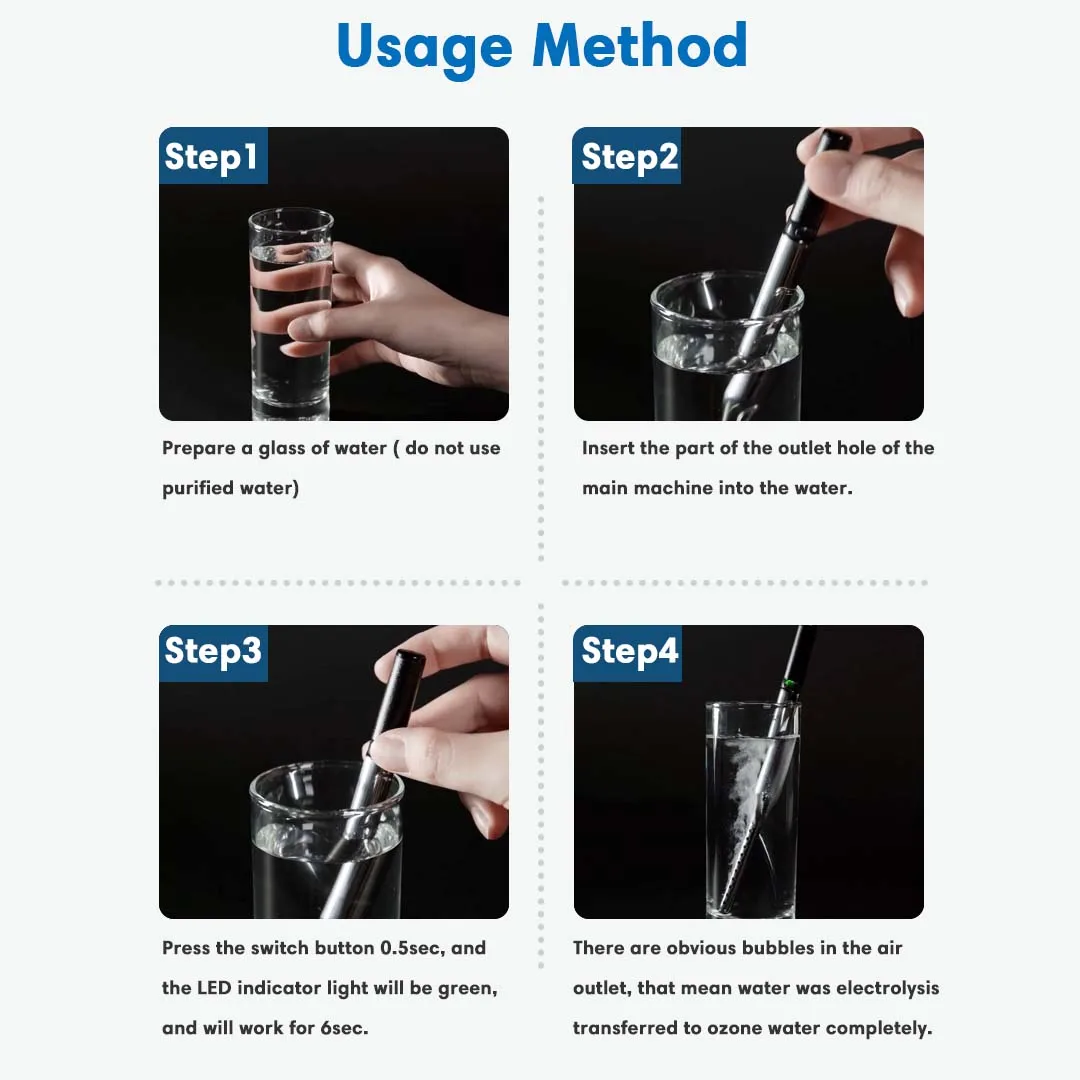 Usage Method

Step1

Prepare a glass of water ( do not use purified water)

Step2

Insert the part of the outlet hole of the main machine into the water.

Step3

Press the switch button 0.5sec, and the LED indicator light will be green, and will work for 6sec.

Step4

There are obvious bubbles in the air outlet, that mean water was electrolysis transferred to ozone water completely.