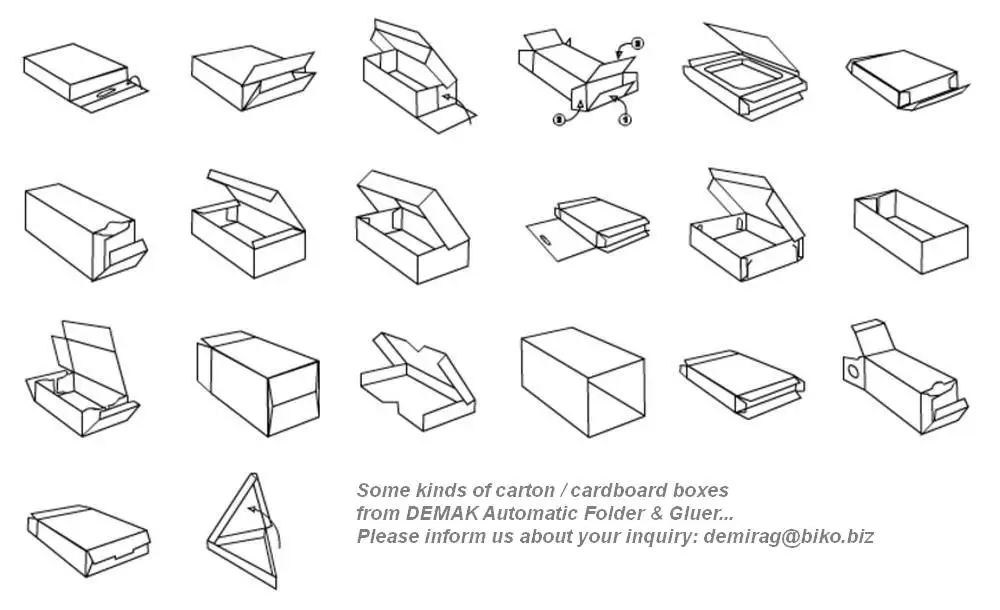 Some kinds of carton / cardboard boxes
from DEMAK Automatic Folder & Gluer...
Please inform us about your inquiry: demirag@biko.biz