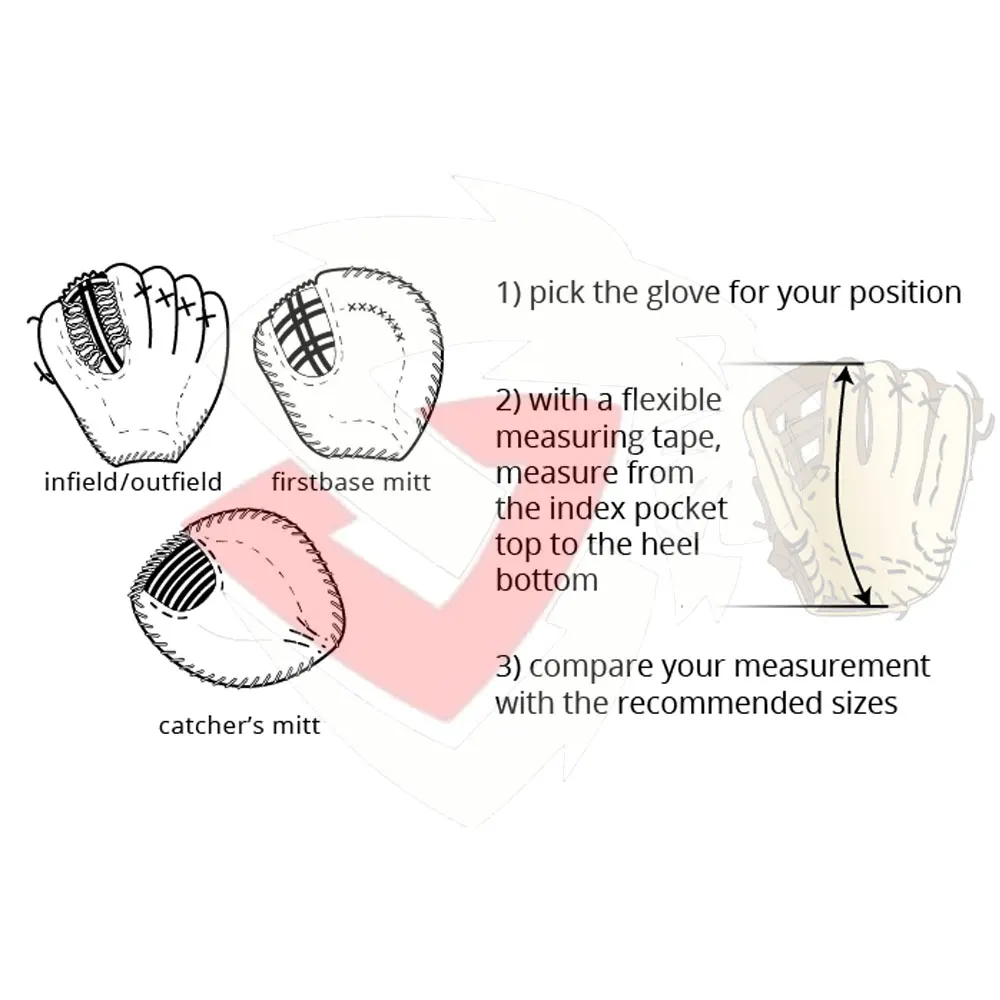 infield/outfield

firstbase mitt

catcher's mitt

1) pick the glove for your position

2) with a flexible measuring tape, measure from the index pocket top to the heel bottom

3) compare your measurement with the recommended sizes