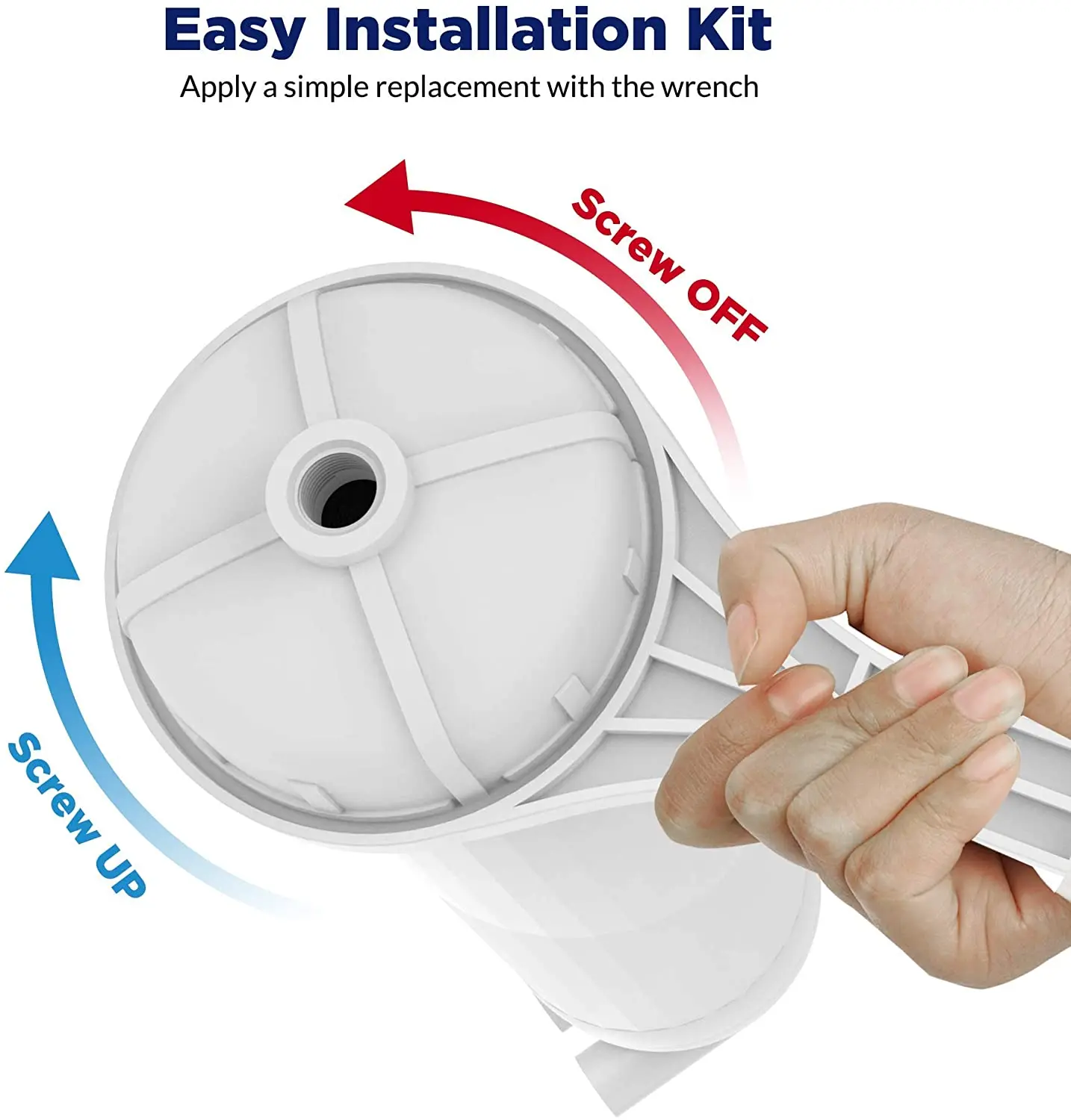 Easy Installation Kit

Apply a simple replacement with the wrench

Screw OFF

Screw UP