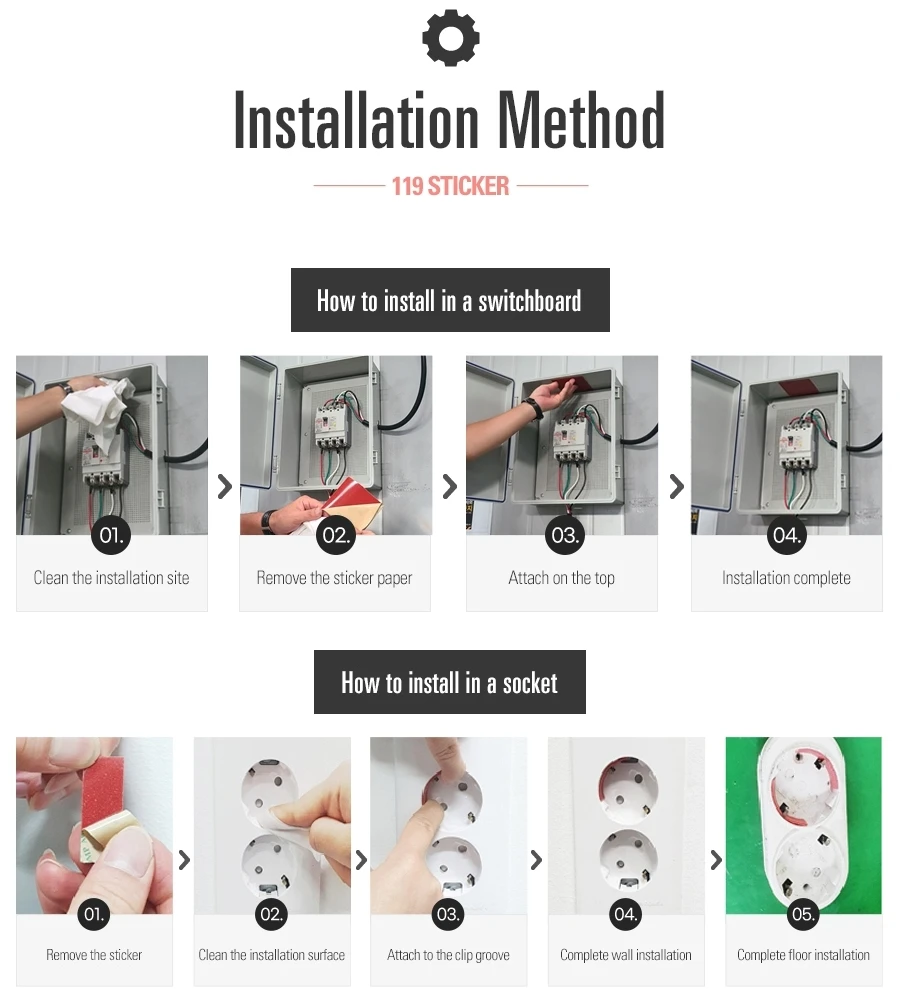 Installation Method

119 STICKER

How to install in a switchboard

01.
Clean the installation site

02.
Remove the sticker paper

03.
Attach on the top

04.
Installation complete

How to install in a socket

01.
Remove the sticker

02.
Clean the installation surface

03.
Attach to the clip groove

04.
Complete wall installation

05.
Complete floor installation