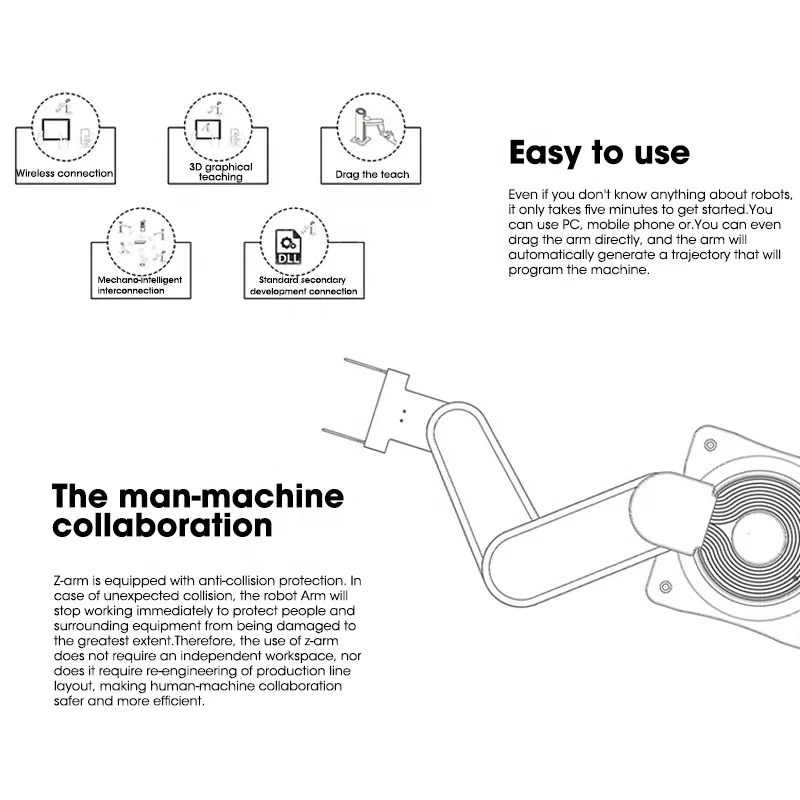 Wireless connection

3D graphical teaching

Drag the teach

Mechano-intelligent interconnection

DLL

Standard secondary development connection

Easy to use

Even if you don't know anything about robots, it only takes five minutes to get started.You can use PC, mobile phone or.You can even drag the arm directly, and the arm will automatically generate a trajectory that will program the machine.

The man-machine collaboration

Z-arm is equipped with anti-collision protection. In case of unexpected collision, the robot Arm will stop working immediately to protect people and surrounding equipment from being damaged to the greatest extent.Therefore, the use of z-arm does not require an independent workspace, nor does it require re-engineering of production line layout, making human-machine collaboration safer and more efficient.