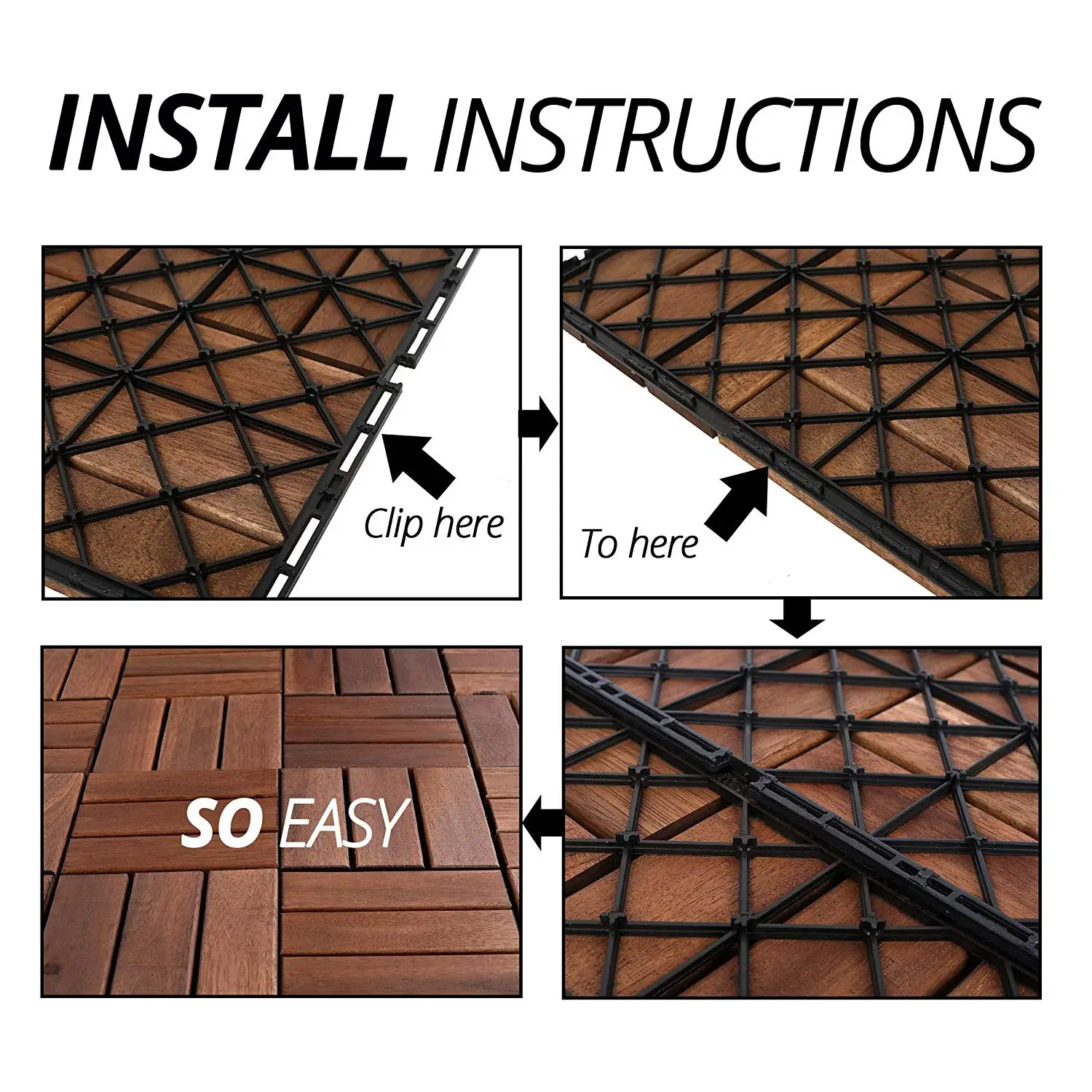 INSTALL INSTRUCTIONS

Clip here

To here

SO EASY