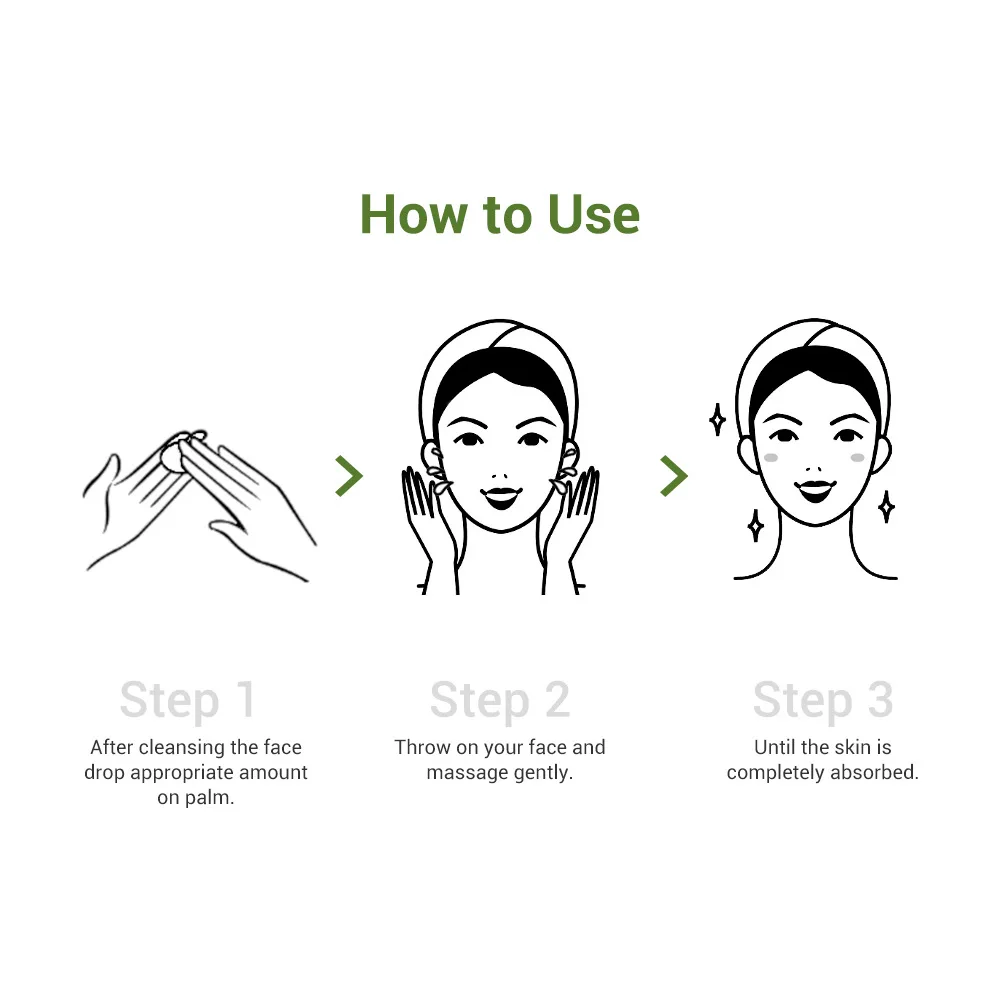 How to Use

Step 1
After cleansing the face drop appropriate amount on palm.

Step 2
Throw on your face and massage gently.

Step 3
Until the skin is completely absorbed.