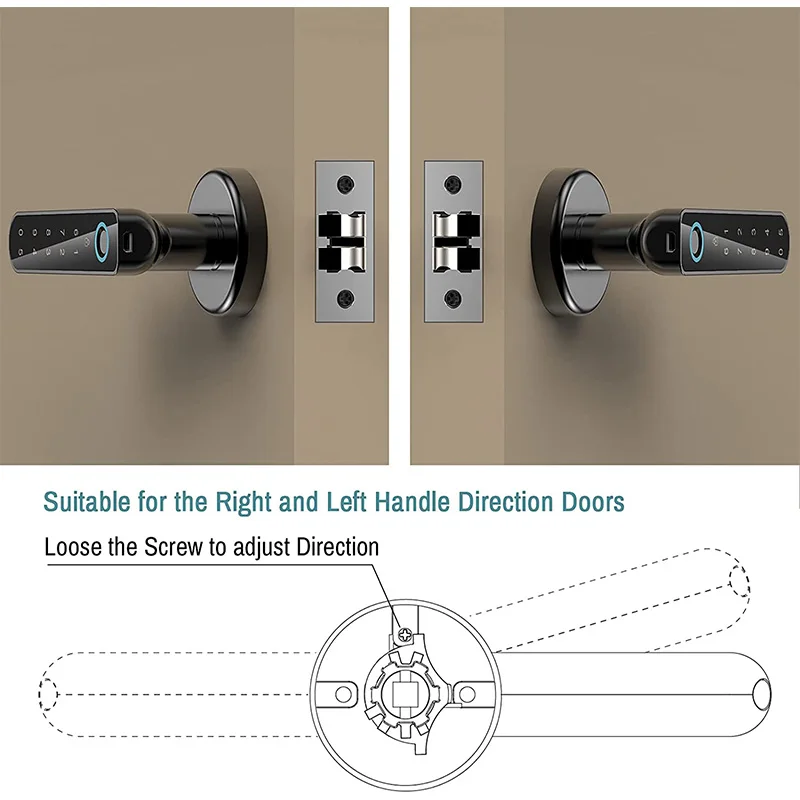 Suitable for the Right and Left Handle Direction Doors

Loose the Screw to adjust Direction